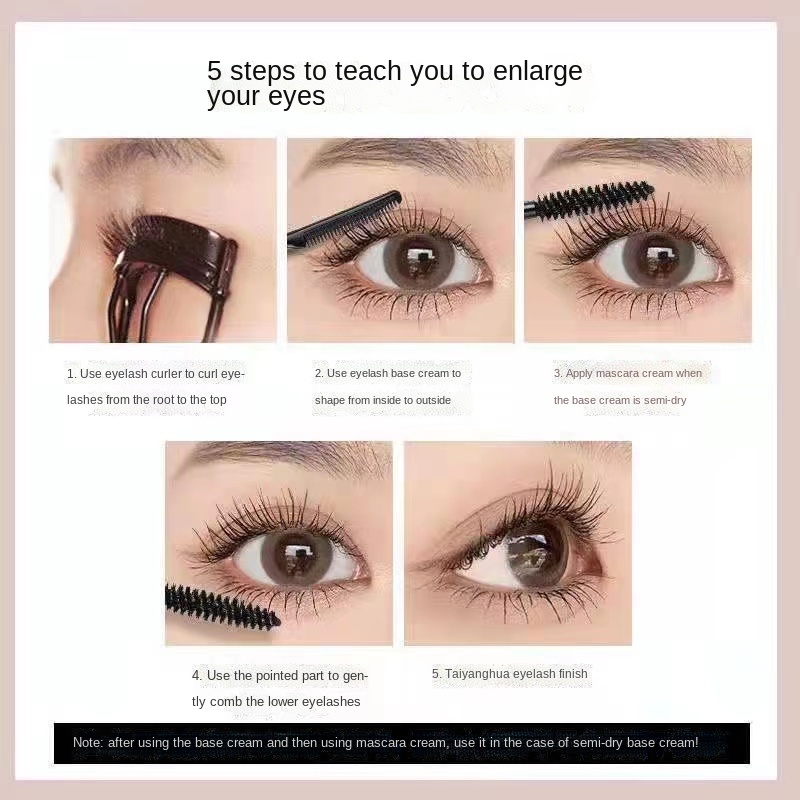 5 steps to teach you to enlarge your eyes

1. Use eyelash curler to curl eyelashes from the root to the top

2. Use eyelash base cream to shape from inside to outside

3. Apply mascara cream when the base cream is semi-dry

4. Use the pointed part to gently comb the lower eyelashes

5. Taiyanghua eyelash finish

Note: after using the base cream and then using mascara cream, use it in the case of semi-dry base cream!