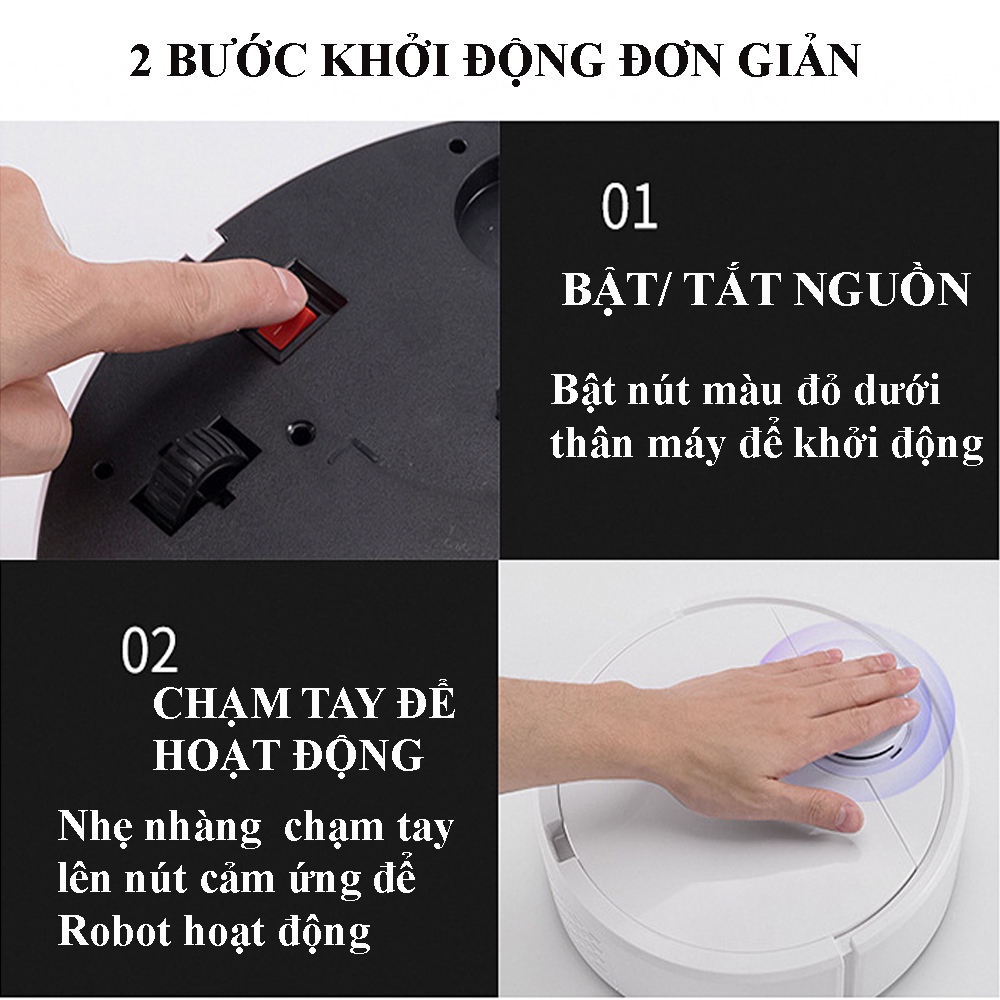 2 BƯỚC KHỞI ĐỘNG ĐƠN GIẢN

01

BẬT/ TẮT NGUỒN

Bật nút màu đỏ dưới thân máy để khởi động

02

CHẠM TAY ĐỂ HOẠT ĐỘNG

Nhẹ nhàng  chạm tay lên nút cảm ứng để Robot hoạt động