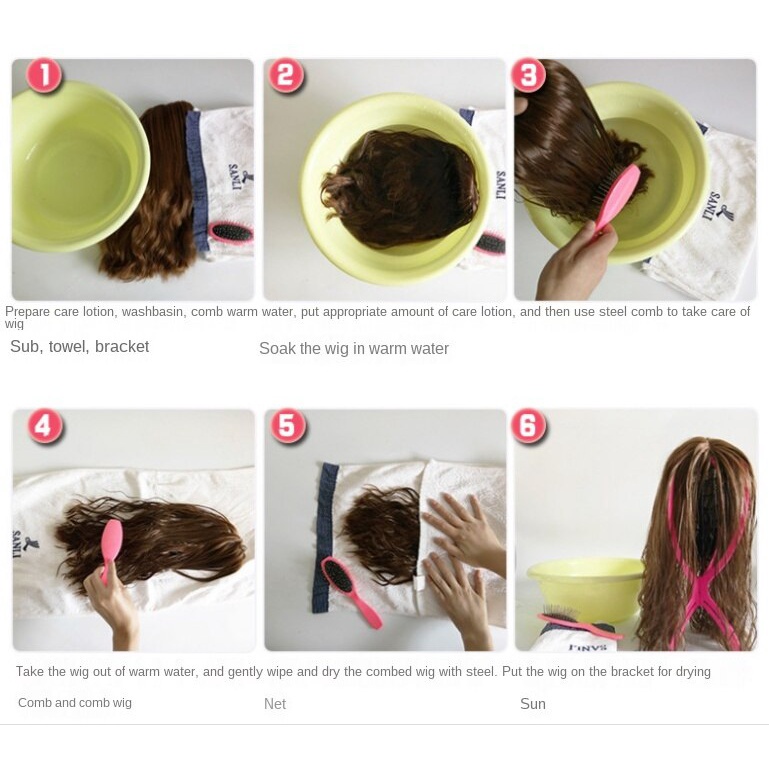 1

SANLI

2

SANLI

3

SANLI

Prepare care lotion, washbasin, comb warm water, put appropriate amount of care lotion, and then use steel comb to take care of wig

Sub, towel, bracket

Soak the wig in warm water

4

SANLI

5

6

SANLI

Take the wig out of warm water, and gently wipe and dry the combed wig with steel. Put the wig on the bracket for drying

Comb and comb wig

Net

Sun