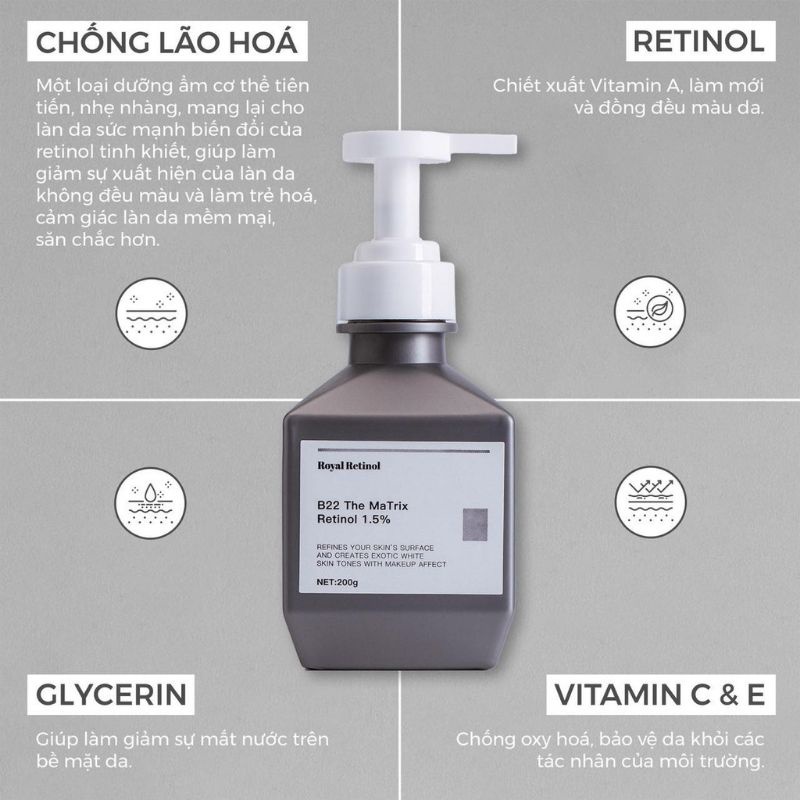 CHỐNG LÃO HOÁ

Một loại dưỡng ẩm cơ thể tiên tiến, nhẹ nhàng, mang lại cho làn da sức mạnh biến đổi của retinol tinh khiết, giúp làm giảm sự xuất hiện của làn da không đều màu và làm trẻ hoá, cảm giác làn da mềm mại, săn chắc hơn.

RETINOL

Chiết xuất Vitamin A, làm mới và đồng đều màu da.

Royal Retinol

B22 The MaTrix Retinol 1.5%

REFINES YOUR SKIN'S SURFACE AND CREATES EXOTIC WHITE SKIN TONES WITH MAKEUP AFFECT

NET:200g

GLYCERIN

Giúp làm giảm sự mất nước trên bề mặt da.

VITAMIN C & E

Chống oxy hoá, bảo vệ da khỏi các tác nhân của môi trường.