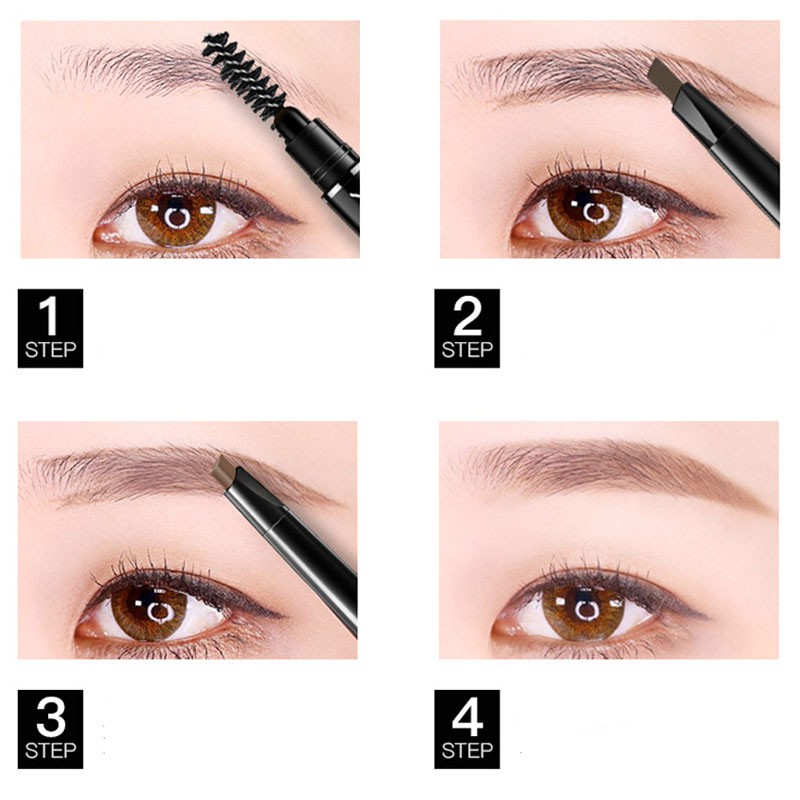 1
STEP

2
STEP

3
STEP

4
STEP