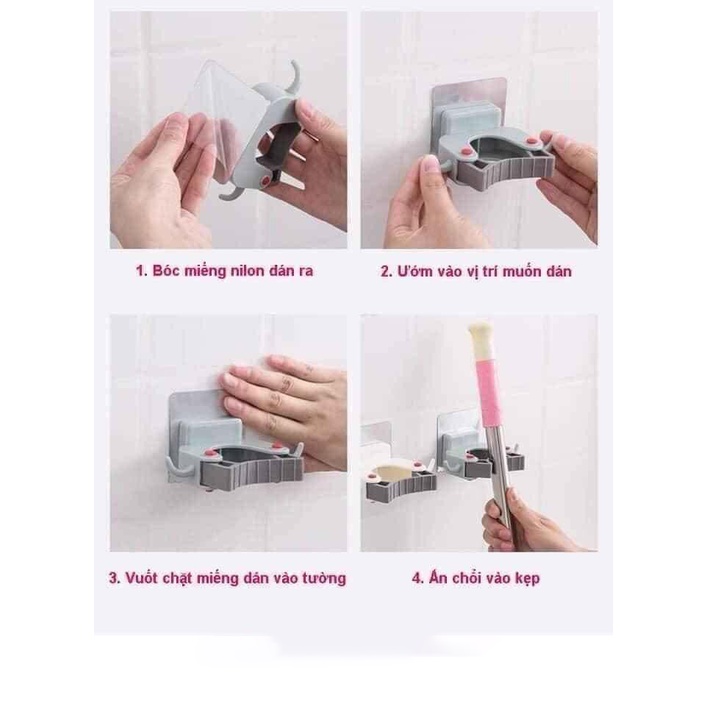 1. Bóc miếng nilon dán ra

2. Ướm vào vị trí muốn dán

3. Vuốt chặt miếng dán vào tường

4. Ấn chổi vào kẹp