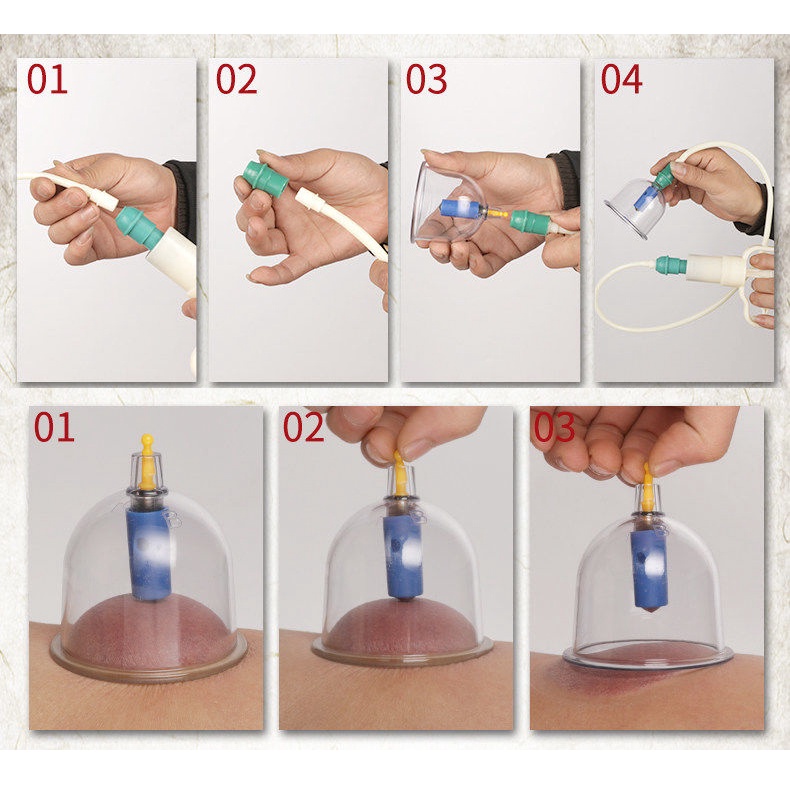 01

02

03

04

01

02

03