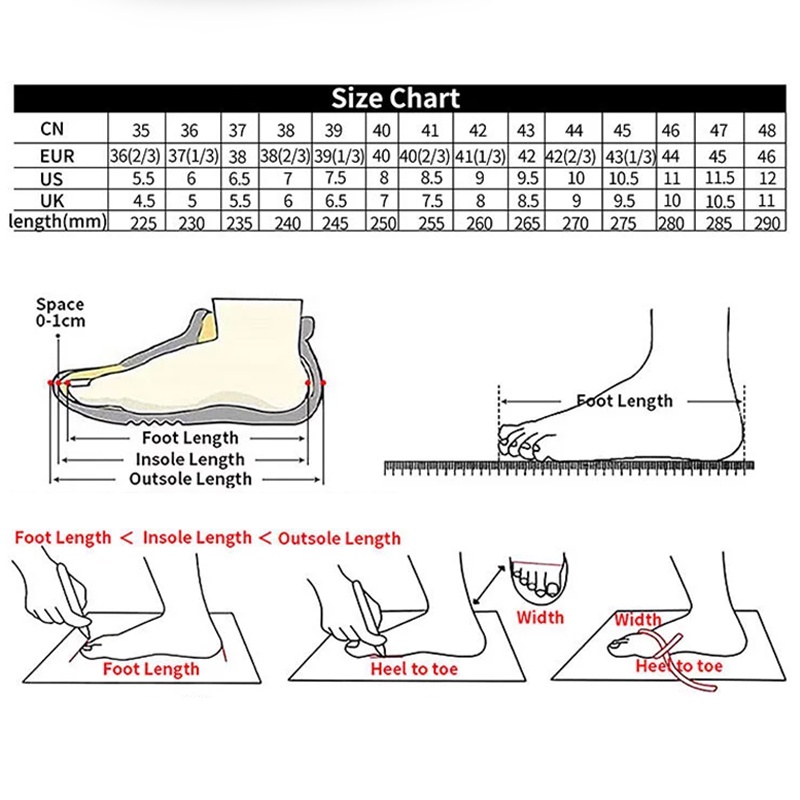 Size Chart

| CN | 35 | 36 | 37 | 38 | 39 | 40 | 41 | 42 | 43 | 44 | 45 | 46 | 47 | 48 |
|---|---|---|---|---|---|---|---|---|---|---|---|---|---|---|
| EUR | 36(2/3) | 37(1/3) | 38 | 38(2/3) | 39(1/3) | 40 | 40(2/3) | 41(1/3) | 42 | 42(2/3) | 43(1/3) | 44 | 45 | 46 |
| US | 5.5 | 6 | 6.5 | 7 | 7.5 | 8 | 8.5 | 9 | 9.5 | 10 | 10.5 | 11 | 11.5 | 12 |
| UK | 4.5 | 5 | 5.5 | 6 | 6.5 | 7 | 7.5 | 8 | 8.5 | 9 | 9.5 | 10 | 10.5 | 11 |
| length(mm) | 225 | 230 | 235 | 240 | 245 | 250 | 255 | 260 | 265 | 270 | 275 | 280 | 285 | 290 |

Space 0-1cm

Foot Length
Insole Length
Outsole Length

Foot Length

Foot Length < Insole Length < Outsole Length

Foot Length

Heel to toe

Width

Width

Heel to toe