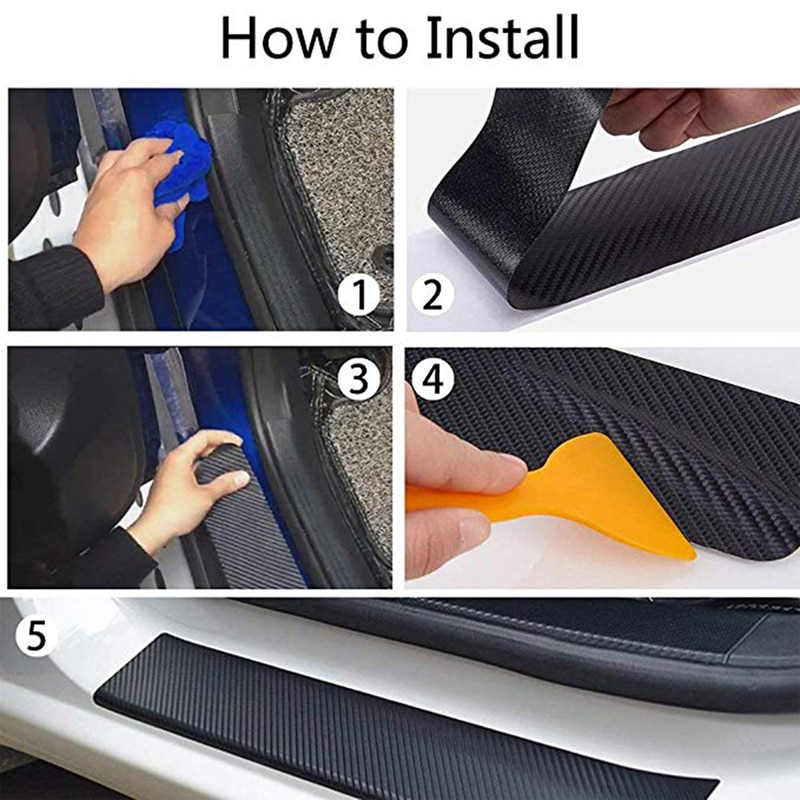 How to Install

1

2

3

4

5