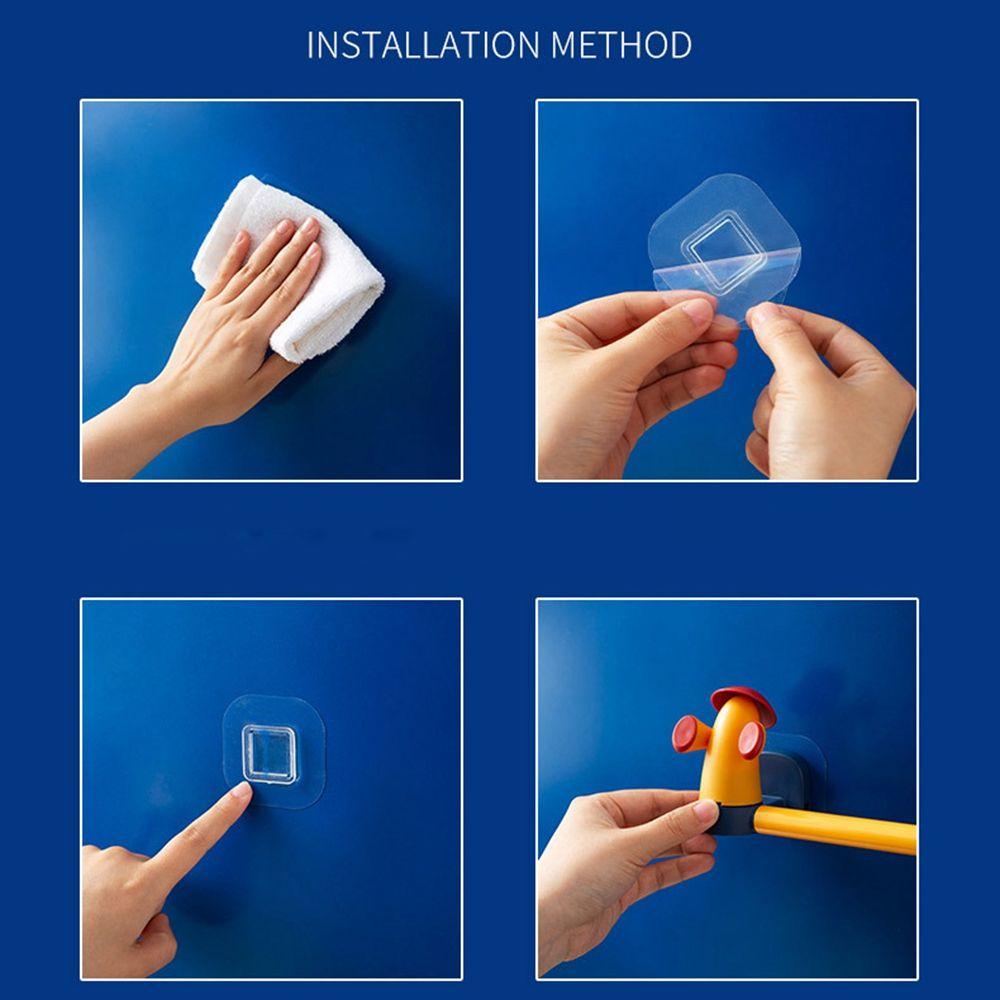 INSTALLATION METHOD