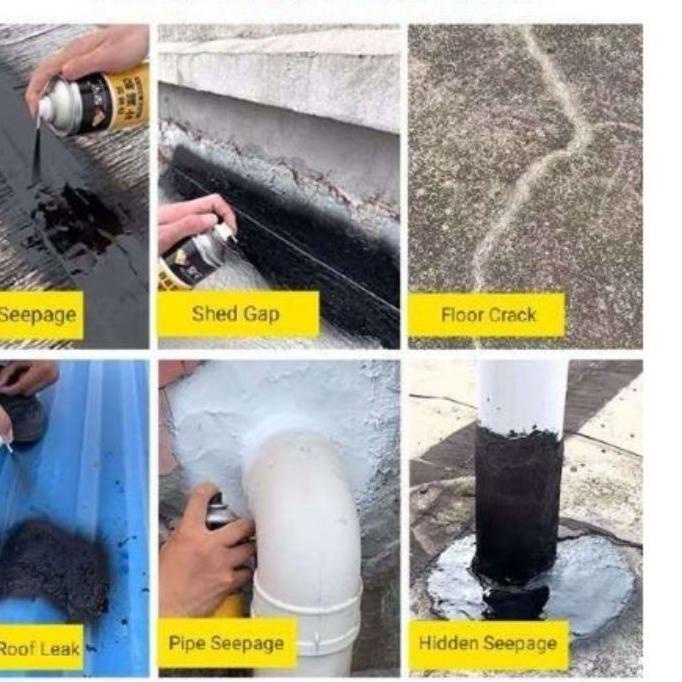 Seepage

Shed Gap

Floor Crack

Roof Leak

Pipe Seepage

Hidden Seepage