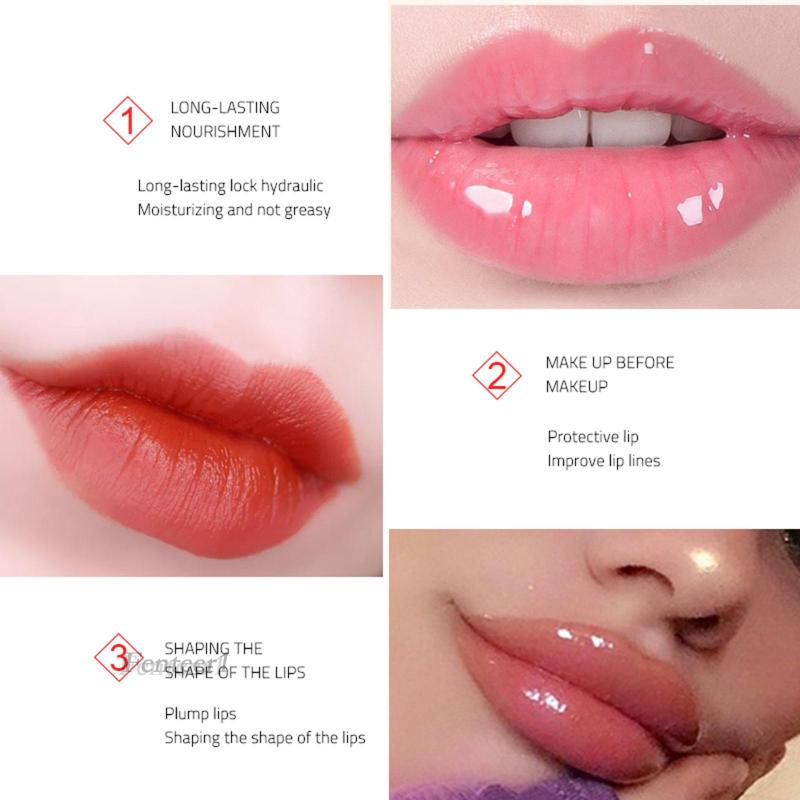 1 LONG-LASTING NOURISHMENT

Long-lasting lock hydraulic
Moisturizing and not greasy

2 MAKE UP BEFORE MAKEUP

Protective lip
Improve lip lines

3 SHAPING THE SHAPE OF THE LIPS

Fenteer1

Plump lips
Shaping the shape of the lips