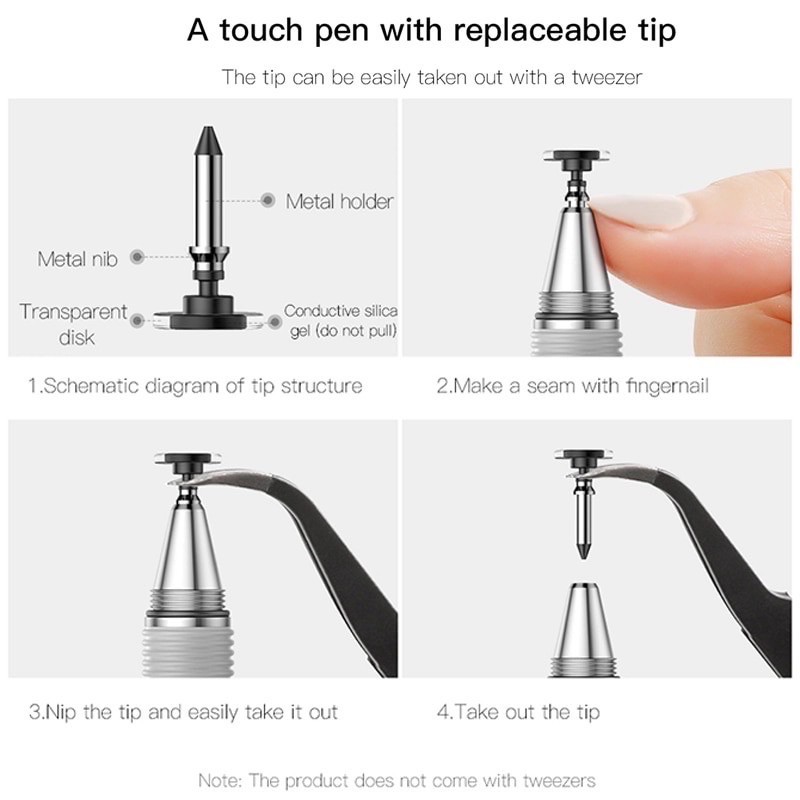 A touch pen with replaceable tip

The tip can be easily taken out with a tweezer

Metal holder

Metal nib

Transparent disk

Conductive silica gel (do not pull)

1.Schematic diagram of tip structure

2.Make a seam with fingernail

3.Nip the tip and easily take it out

4.Take out the tip

Note: The product does not come with tweezers