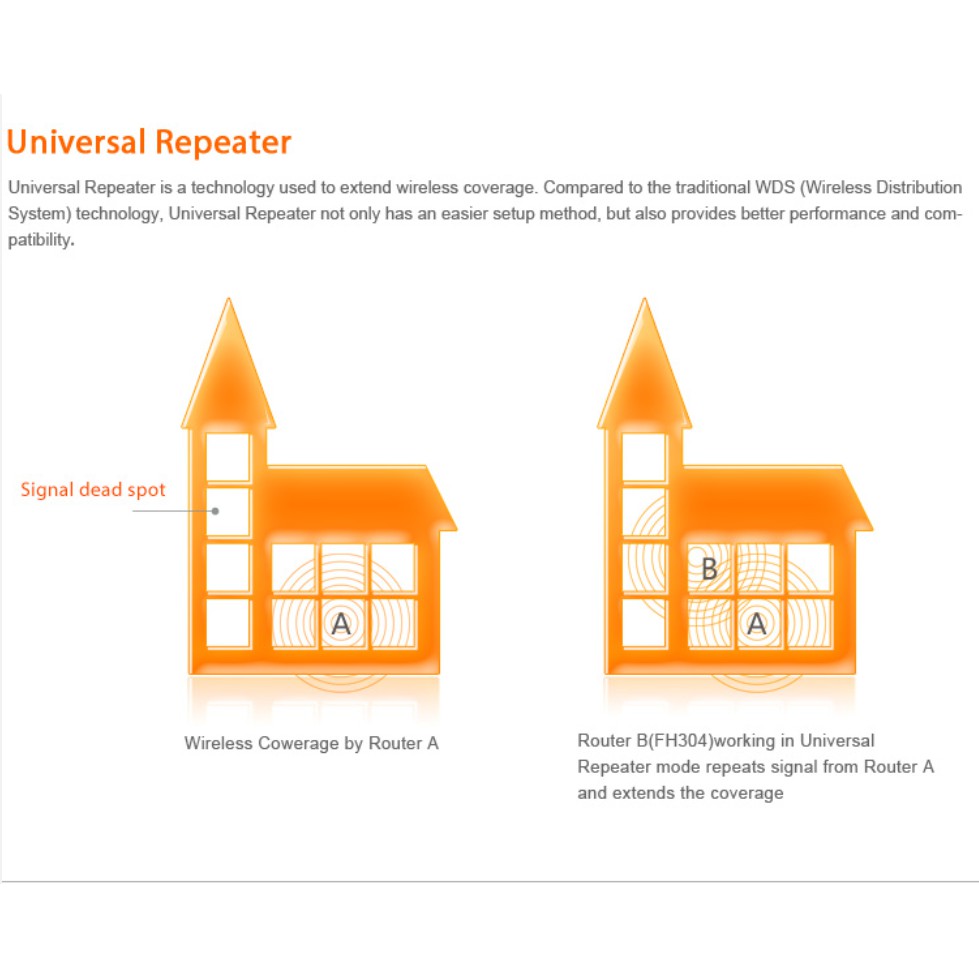 Universal Repeater

Universal Repeater is a technology used to extend wireless coverage. Compared to the traditional WDS (Wireless Distribution System) technology, Universal Repeater not only has an easier setup method, but also provides better performance and compatibility.

Signal dead spot

A

Wireless Cowerage by Router A

B

A

Router B(FH304)working in Universal Repeater mode repeats signal from Router A and extends the coverage