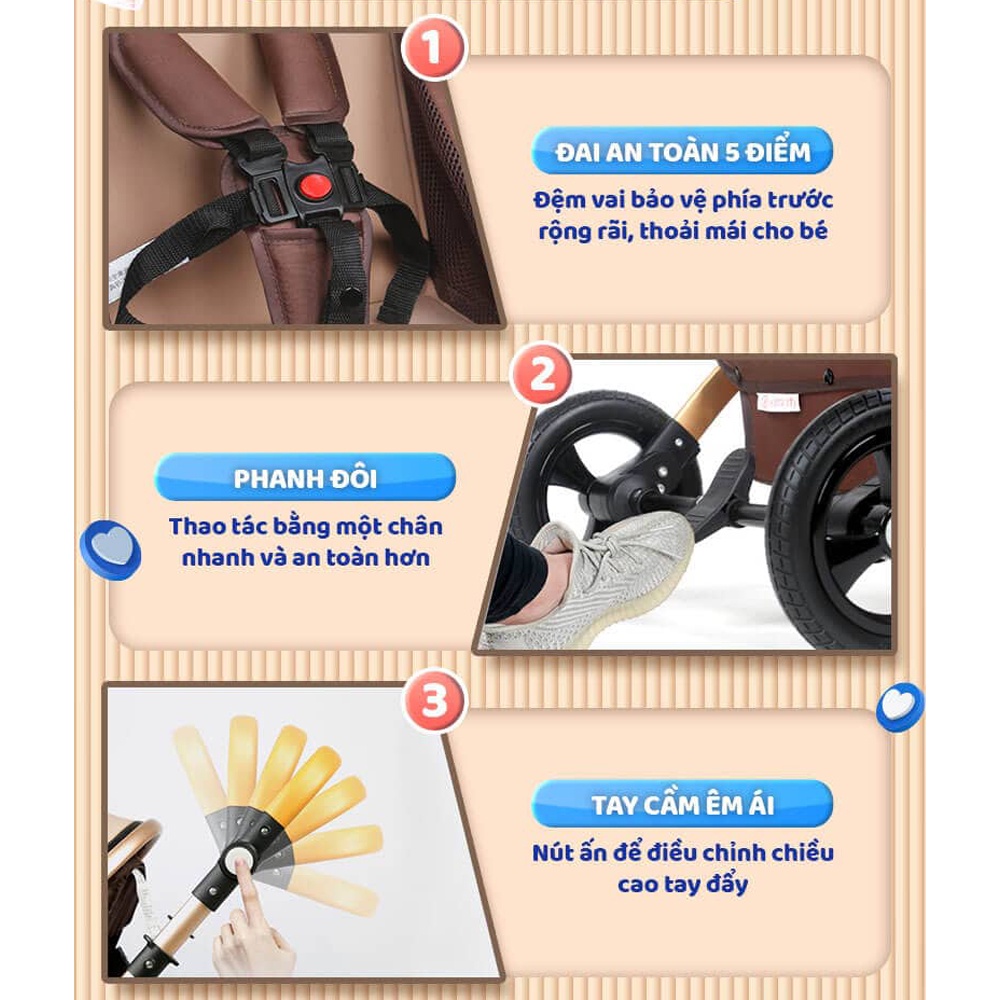 1

ĐAI AN TOÀN 5 ĐIỂM

Đệm vai bảo vệ phía trước rộng rãi, thoải mái cho bé

2

PHANH ĐÔI

Thao tác bằng một chân nhanh và an toàn hơn

3

TAY CẦM ÊM ÁI

Nút ấn để điều chỉnh chiều cao tay đẩy