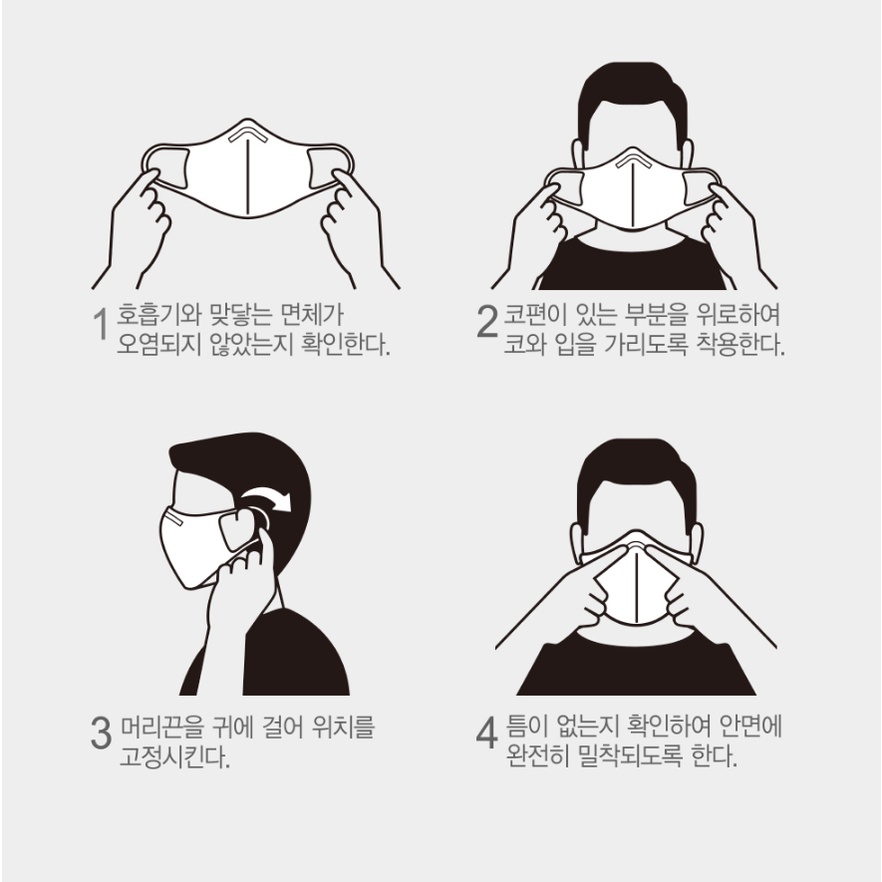 1 호흡기와 맞닿는 면체가 오염되지 않았는지 확인한다.

2 코편이 있는 부분을 위로하여 코와 입을 가리도록 착용한다.

3 머리끈을 귀에 걸어 위치를 고정시킨다.

4 틈이 없는지 확인하여 안면에 완전히 밀착되도록 한다.