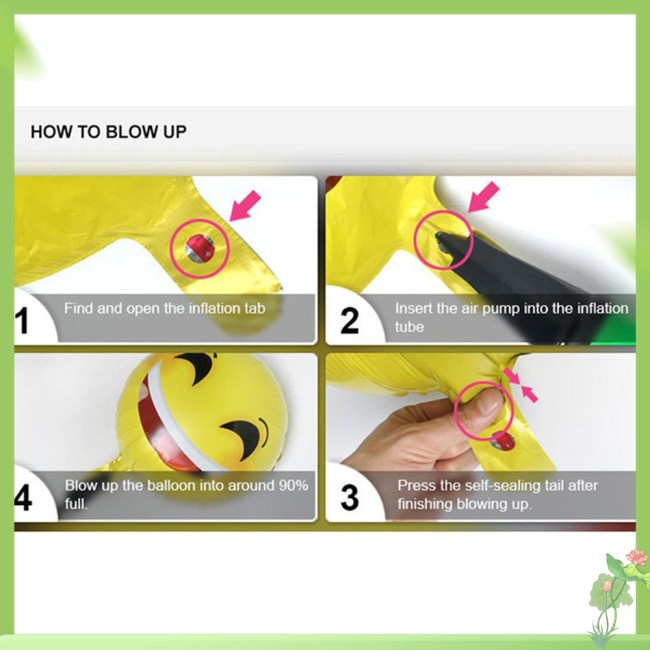 HOW TO BLOW UP

1 Find and open the inflation tab

2 Insert the air pump into the inflation tube

4 Blow up the balloon into around 90% full.

3 Press the self-sealing tail after finishing blowing up.