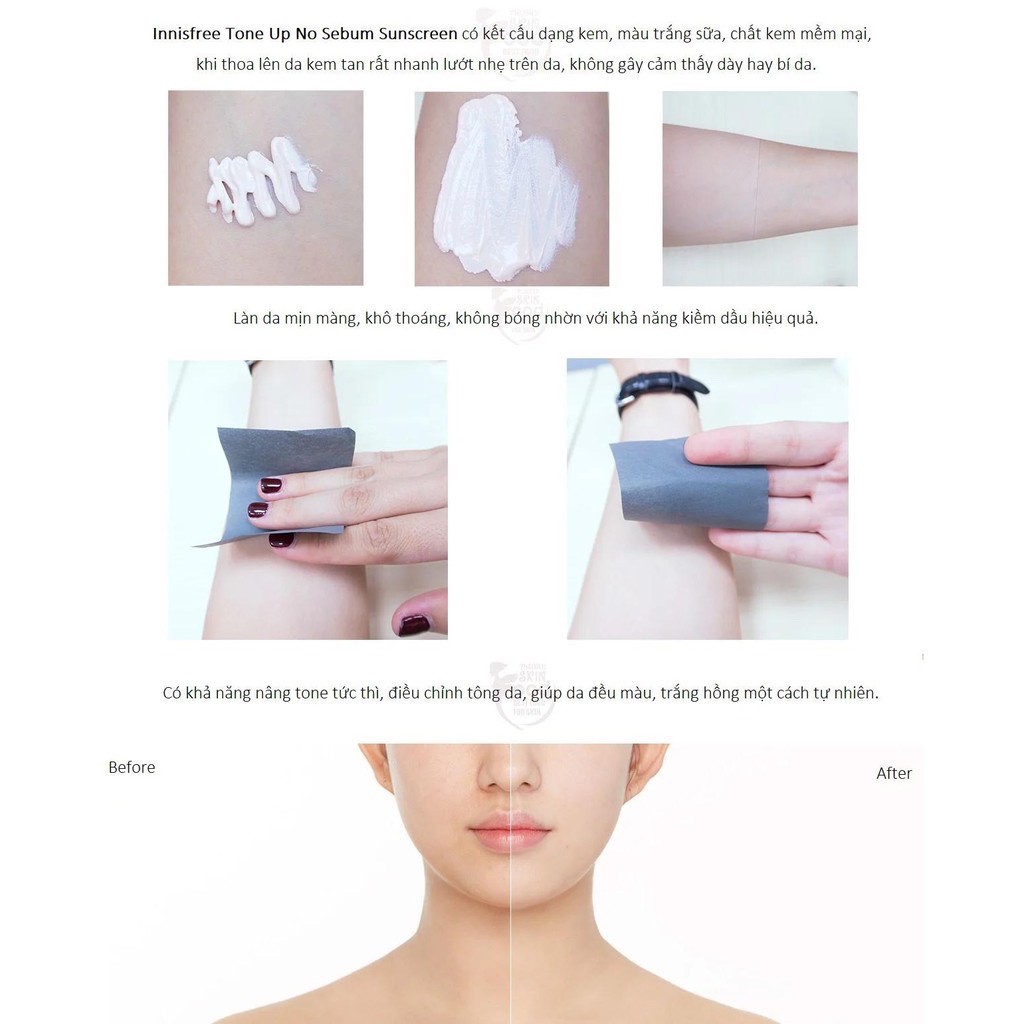 Innisfree Tone Up No Sebum Sunscreen có kết cấu dạng kem, màu trắng sữa, chất kem mềm mại, khi thoa lên da kem tan rất nhanh lướt nhẹ trên da, không gây cảm thấy dày hay bí da.

Làn da mịn màng, khô thoáng, không bóng nhờn với khả năng kiềm dầu hiệu quả.

Có khả năng nâng tone tức thì, điều chỉnh tông da, giúp da đều màu, trắng hồng một cách tự nhiên.

Before

After