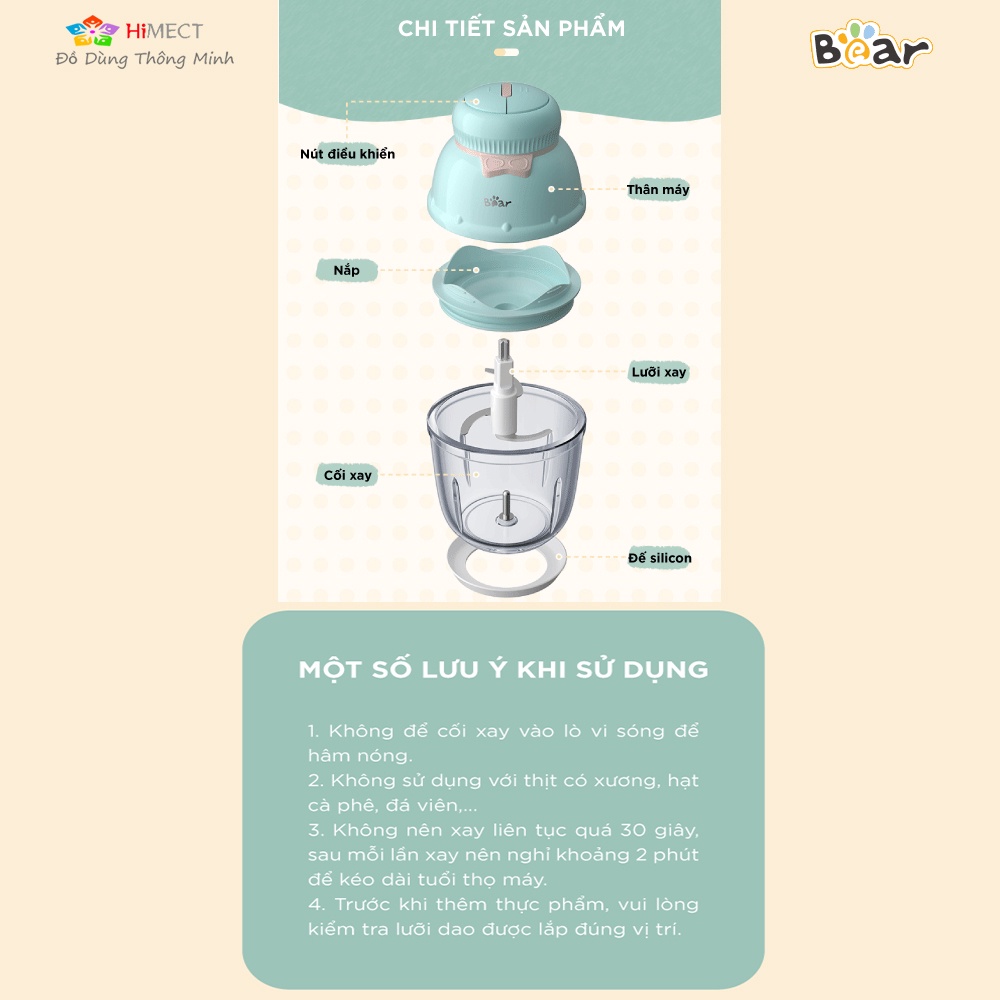 HiMECT
Đồ Dùng Thông Minh

CHI TIẾT SẢN PHẨM

Bear

Nút điều khiển

Thân máy

Bear

Nắp

Lưỡi xay

Cối xay

Đế silicon

MỘT SỐ LƯU Ý KHI SỬ DỤNG

1. Không để cối xay vào lò vi sóng để hâm nóng.
2. Không sử dụng với thịt có xương, hạt cà phê, đá viên,...
3. Không nên xay liên tục quá 30 giây, sau mỗi lần xay nên nghỉ khoảng 2 phút để kéo dài tuổi thọ máy.
4. Trước khi thêm thực phẩm, vui lòng kiểm tra lưỡi dao được lắp đúng vị trí.