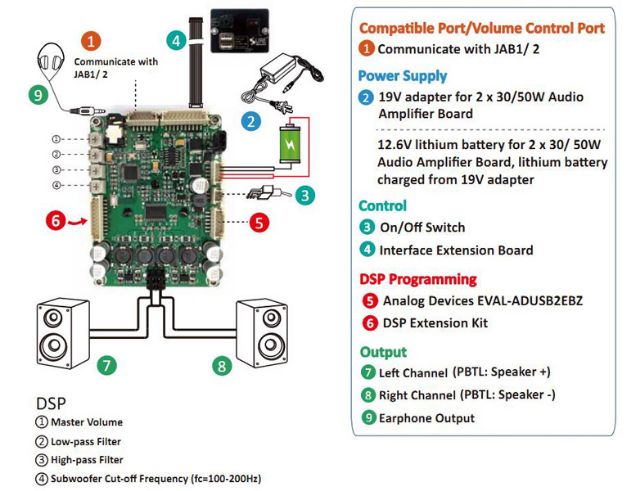 1 Communicate with JAB1/ 2

4

9

2

①
②
③
④

3

6

5

7

8

DSP
① Master Volume
② Low-pass Filter
③ High-pass Filter
④ Subwoofer Cut-off Frequency (fc=100-200Hz)

Compatible Port/Volume Control Port
1 Communicate with JAB1/ 2

Power Supply
2 19V adapter for 2 x 30/50W Audio Amplifier Board

12.6V lithium battery for 2 x 30/ 50W Audio Amplifier Board, lithium battery charged from 19V adapter

Control
3 On/Off Switch
4 Interface Extension Board

DSP Programming
5 Analog Devices EVAL-ADUSB2EBZ
6 DSP Extension Kit

Output
7 Left Channel (PBTL: Speaker +)
8 Right Channel (PBTL: Speaker -)
9 Earphone Output