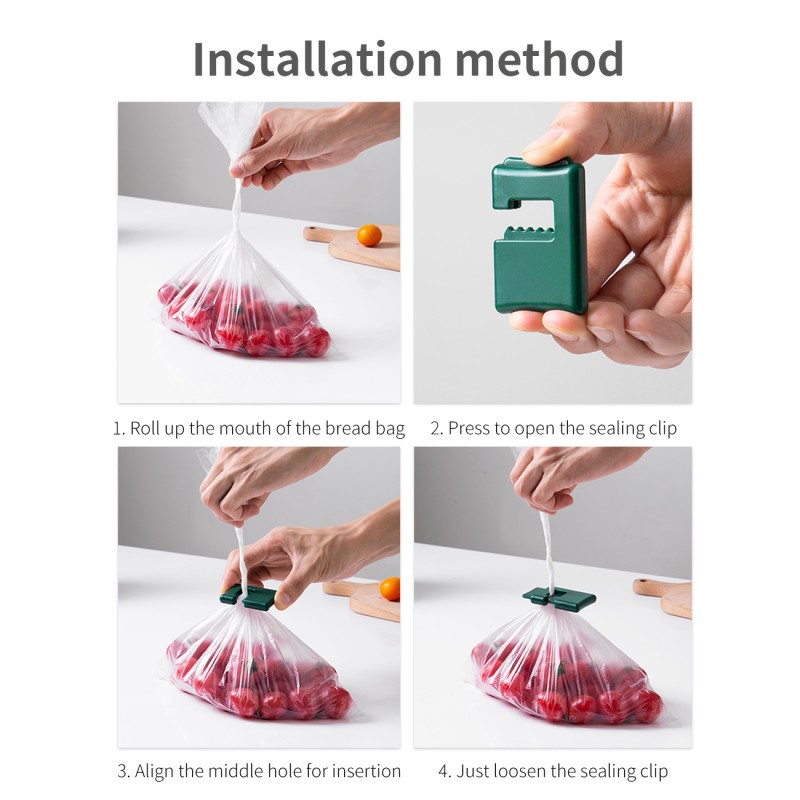 Installation method

1. Roll up the mouth of the bread bag

2. Press to open the sealing clip

3. Align the middle hole for insertion

4. Just loosen the sealing clip