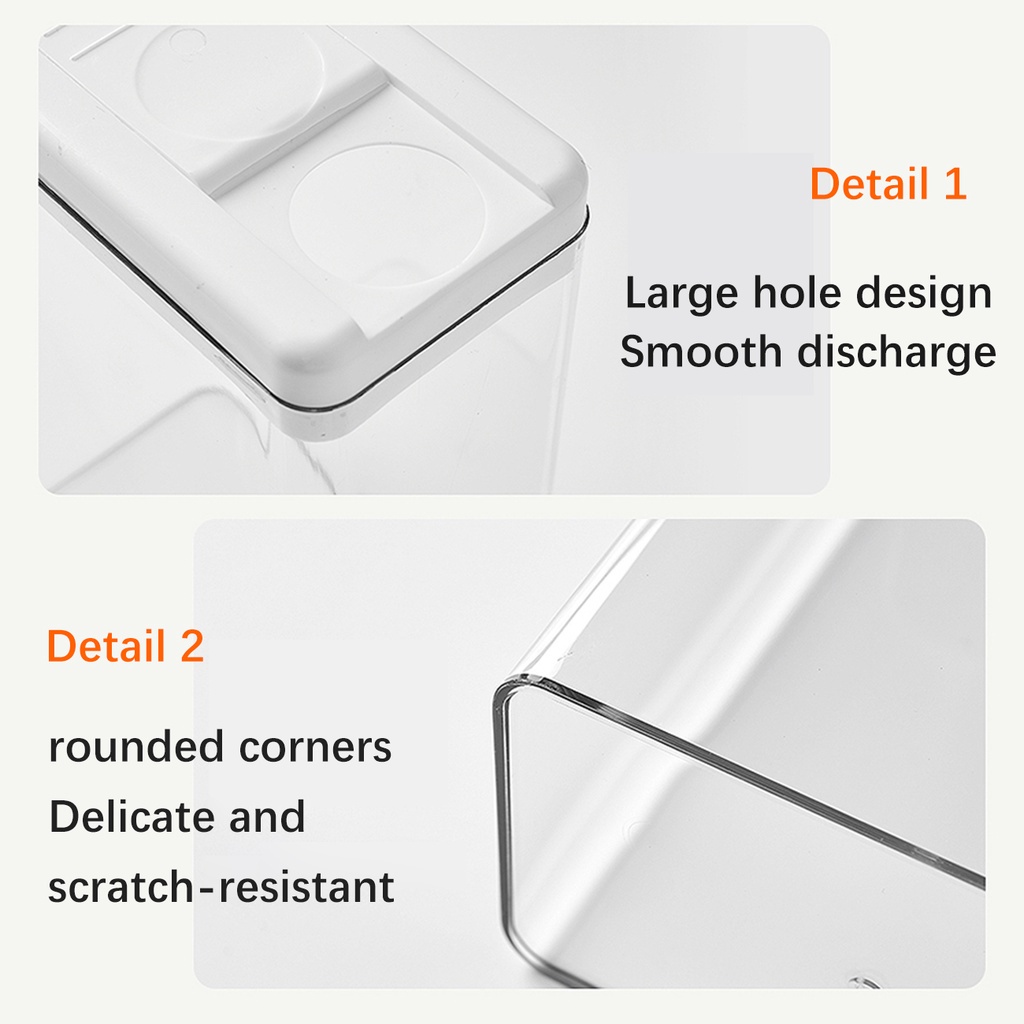 Detail 1

Large hole design
Smooth discharge

Detail 2

rounded corners
Delicate and
scratch-resistant