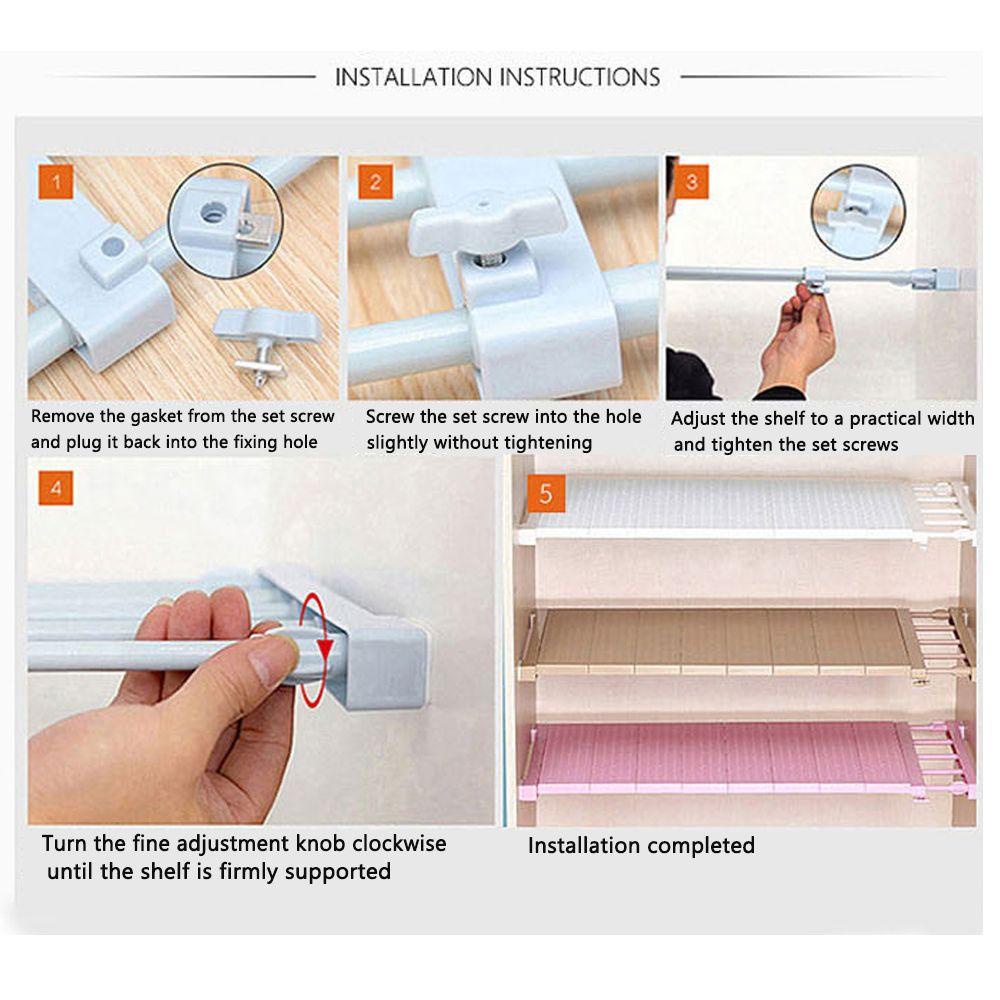 INSTALLATION INSTRUCTIONS

1

Remove the gasket from the set screw and plug it back into the fixing hole

2

Screw the set screw into the hole slightly without tightening

3

Adjust the shelf to a practical width and tighten the set screws

4

Turn the fine adjustment knob clockwise until the shelf is firmly supported

5

Installation completed