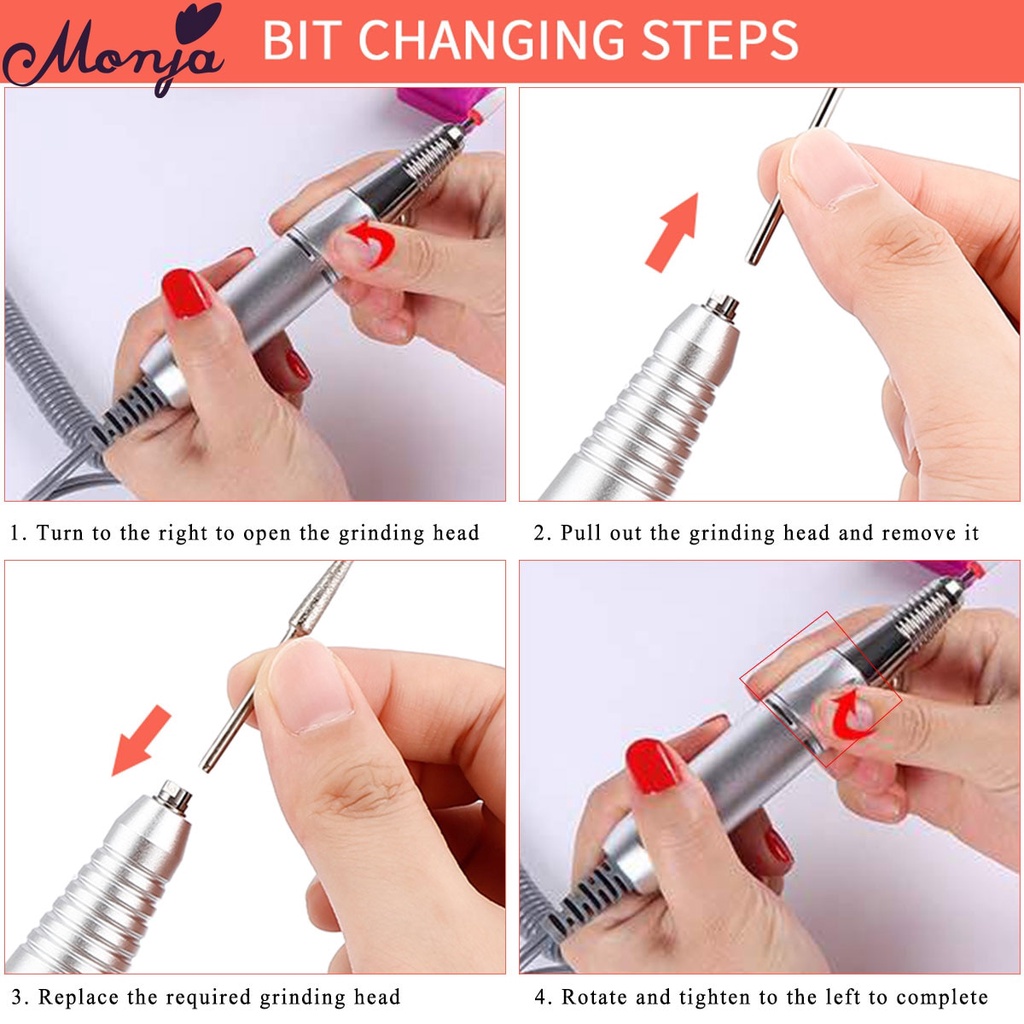 Monja

BIT CHANGING STEPS

1. Turn to the right to open the grinding head

2. Pull out the grinding head and remove it

3. Replace the required grinding head

4. Rotate and tighten to the left to complete