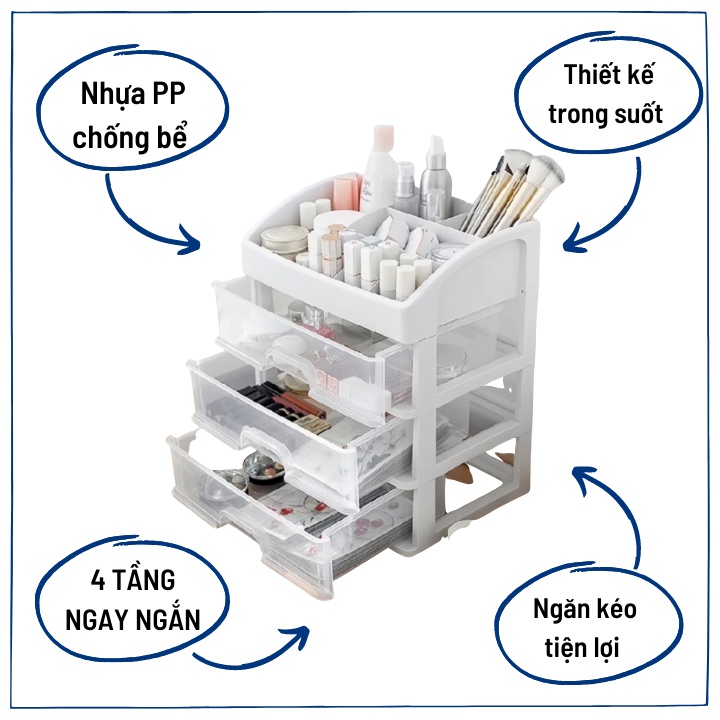 Nhựa PP chống bể

Thiết kế trong suốt

4 TẦNG NGAY NGẮN

Ngăn kéo tiện lợi