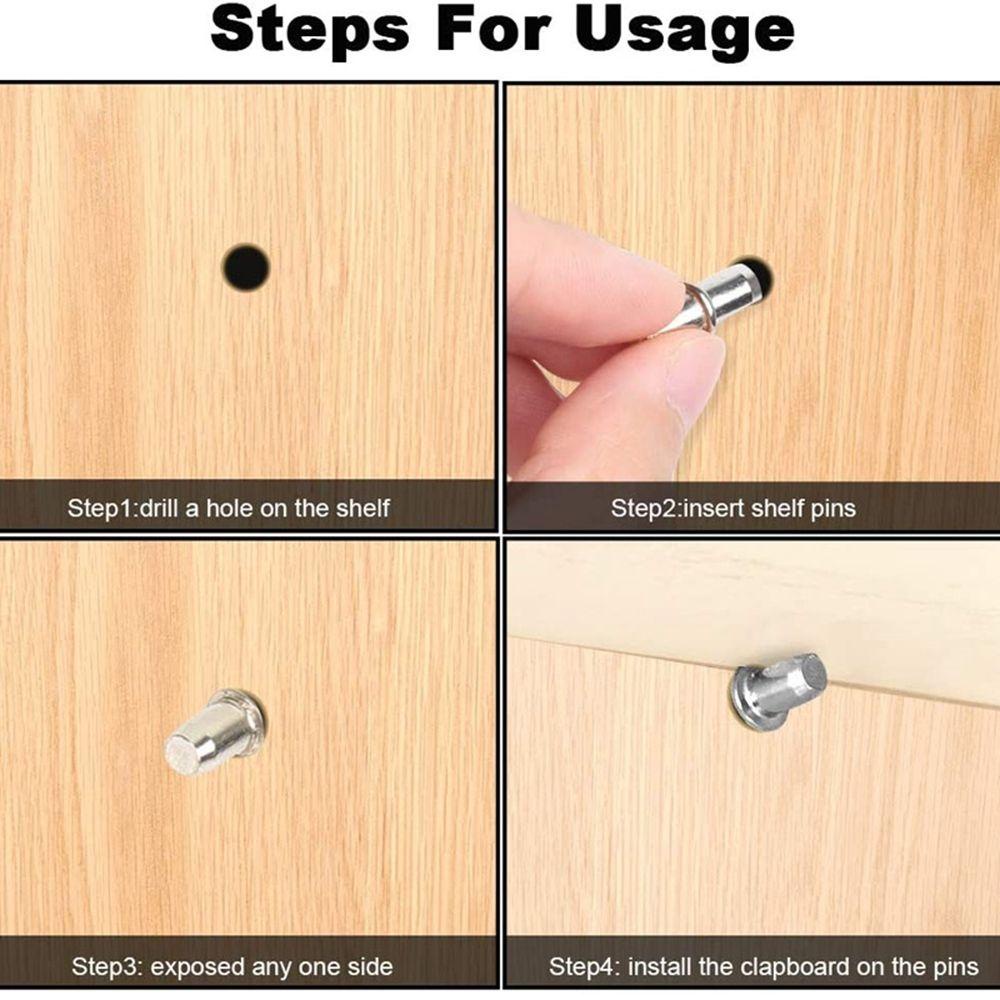 Steps For Usage

Step1:drill a hole on the shelf

Step2:insert shelf pins

Step3: exposed any one side

Step4: install the clapboard on the pins