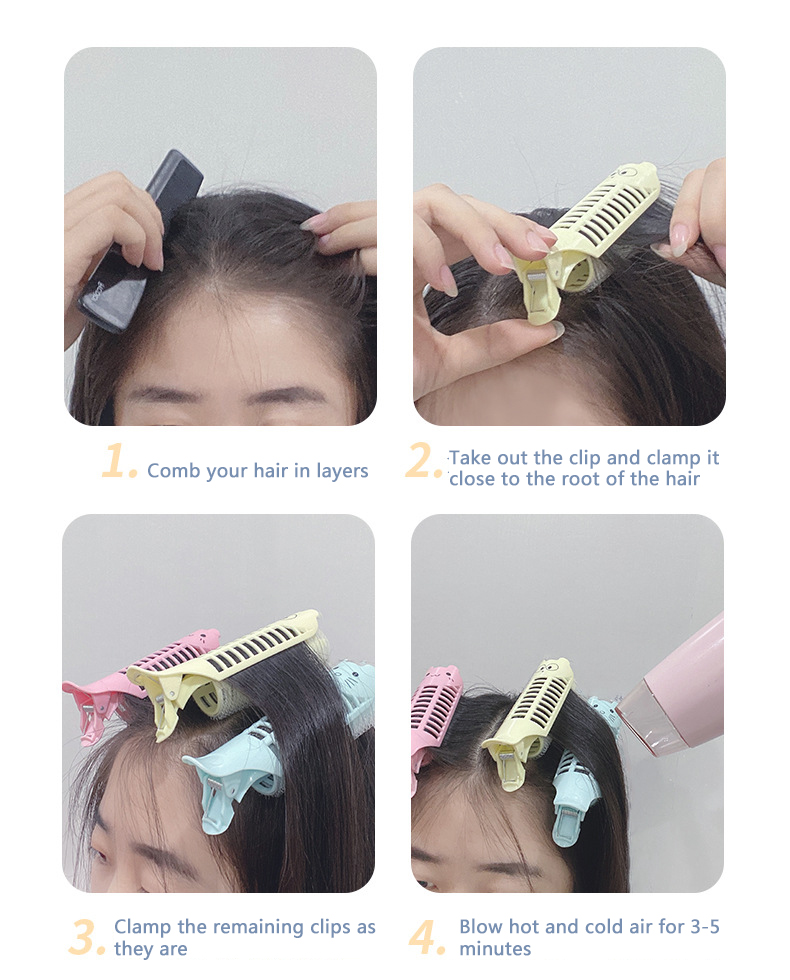 1. Comb your hair in layers

2. Take out the clip and clamp it close to the root of the hair

3. Clamp the remaining clips as they are

4. Blow hot and cold air for 3-5 minutes