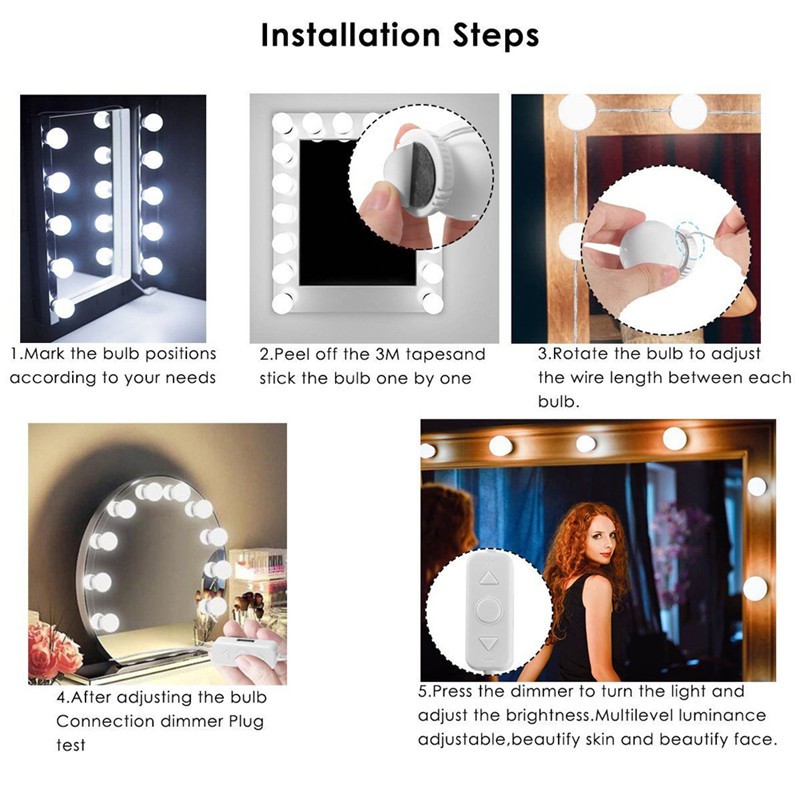 Installation Steps

1.Mark the bulb positions according to your needs

2.Peel off the 3M tapesand stick the bulb one by one

3.Rotate the bulb to adjust the wire length between each bulb.

4.After adjusting the bulb Connection dimmer Plug test

5.Press the dimmer to turn the light and adjust the brightness.Multilevel luminance adjustable,beautify skin and beautify face.