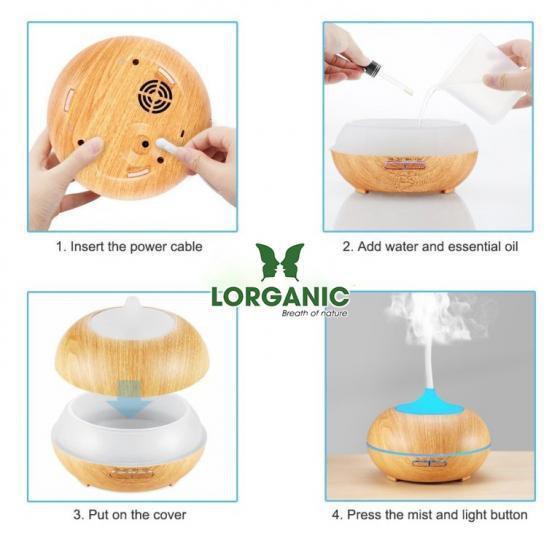 1. Insert the power cable

2. Add water and essential oil

LORGANIC
Breath of nature

3. Put on the cover

4. Press the mist and light button