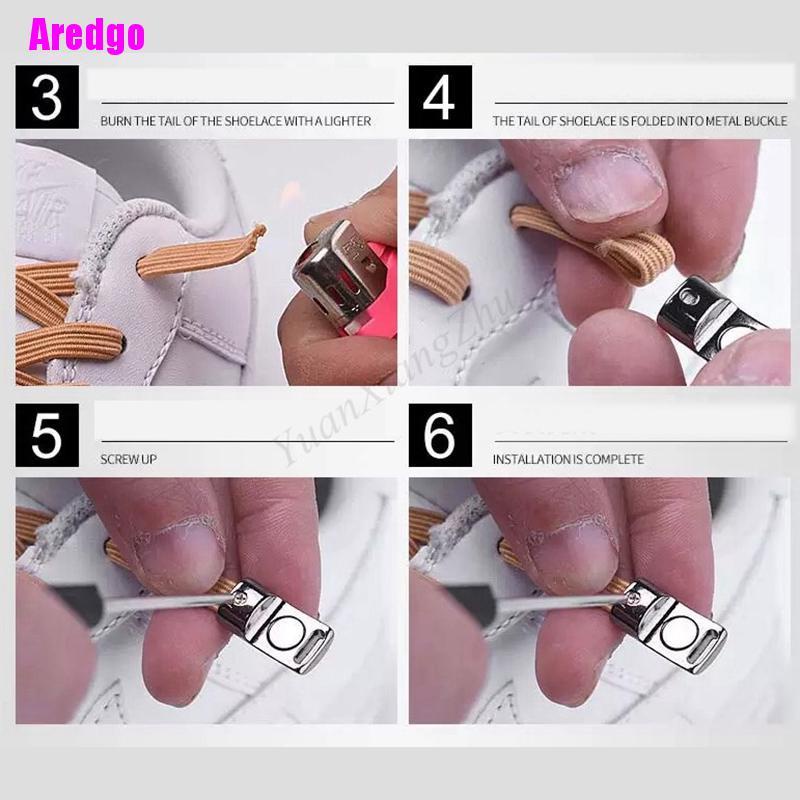 Aredgo

3

BURN THE TAIL OF THE SHOELACE WITH A LIGHTER

4

THE TAIL OF SHOELACE IS FOLDED INTO METAL BUCKLE

YuanXiangZhu

5

SCREW UP

6

INSTALLATION IS COMPLETE