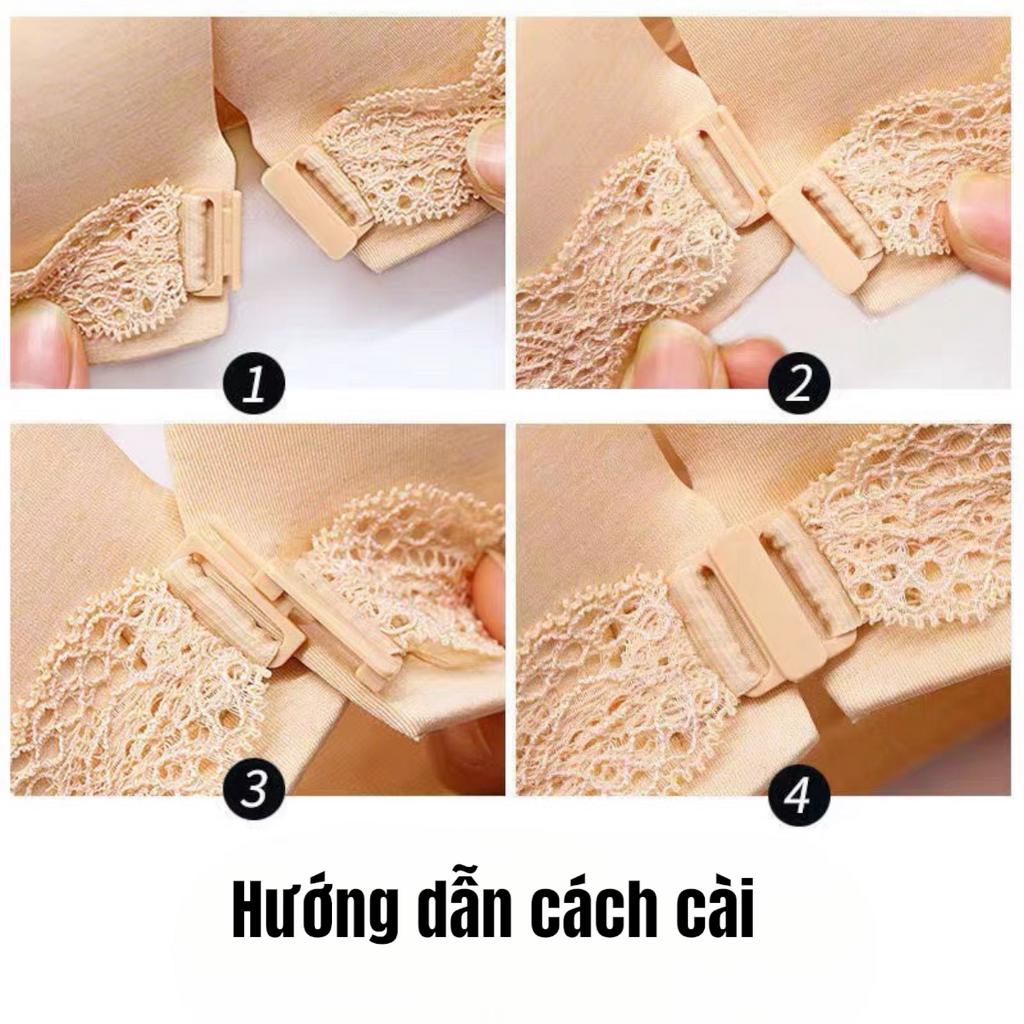 1

2

3

4

Hướng dẫn cách cài