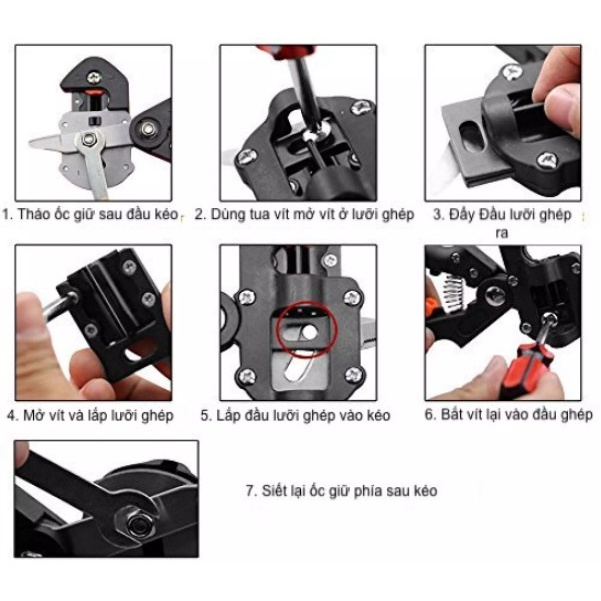 1. Tháo ốc giữ sau đầu kéo

2. Dùng tua vít mở vít ở lưỡi ghép

3. Đẩy Đầu lưỡi ghép ra

4. Mở vít và lắp lưỡi ghép

5. Lắp đầu lưỡi ghép vào kéo

6. Bắt vít lại vào đầu ghép

7. Siết lại ốc giữ phía sau kéo