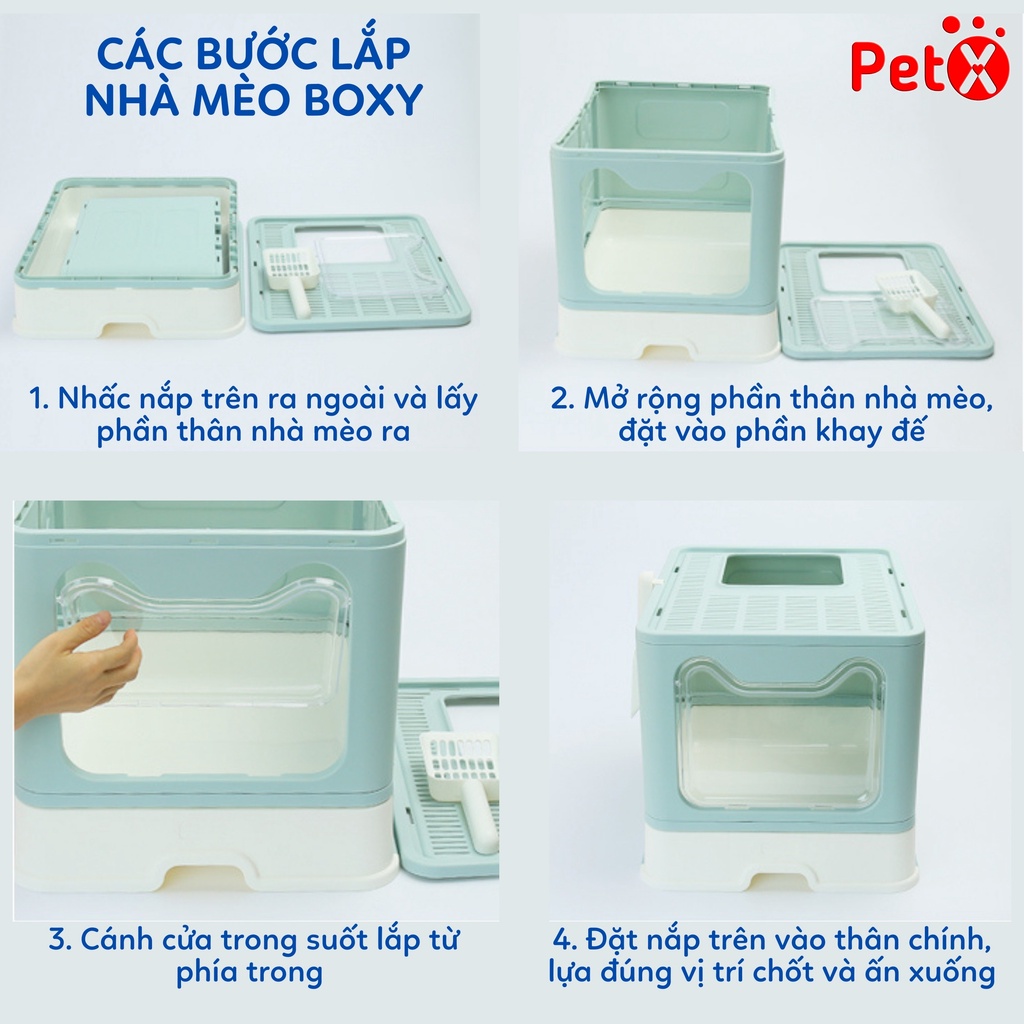 CÁC BƯỚC LẮP NHÀ MÈO BOXY

PetX

1. Nhấc nắp trên ra ngoài và lấy phần thân nhà mèo ra

2. Mở rộng phần thân nhà mèo, đặt vào phần khay đế

3. Cánh cửa trong suốt lắp từ phía trong

4. Đặt nắp trên vào thân chính, lựa đúng vị trí chốt và ấn xuống