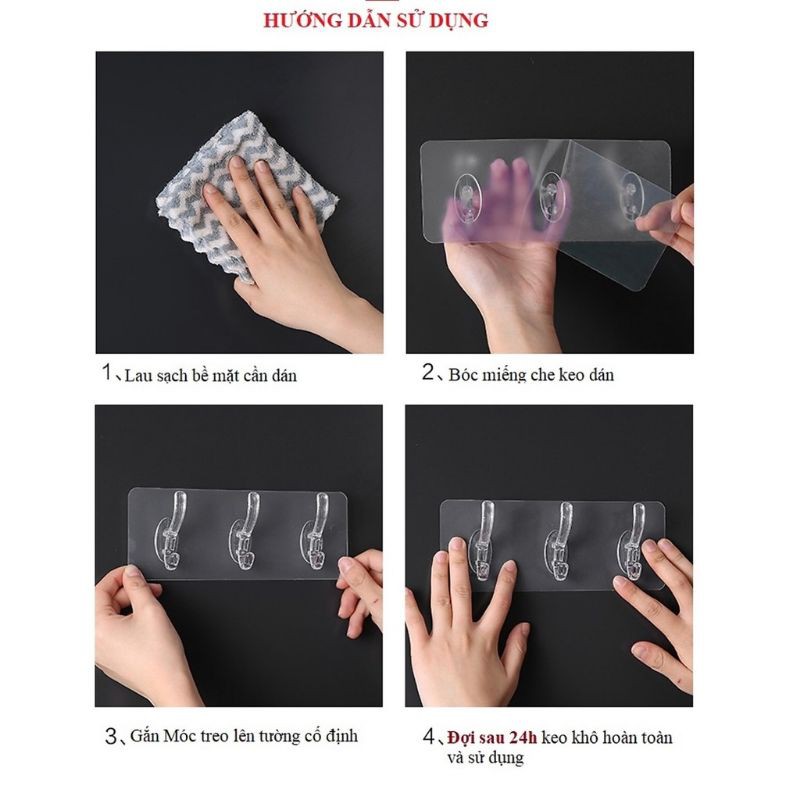 HƯỚNG DẪN SỬ DỤNG

1、Lau sạch bề mặt cần dán

2、Bóc miếng che keo dán

3、Gắn Móc treo lên tường cố định

4、Đợi sau 24h keo khô hoàn toàn và sử dụng