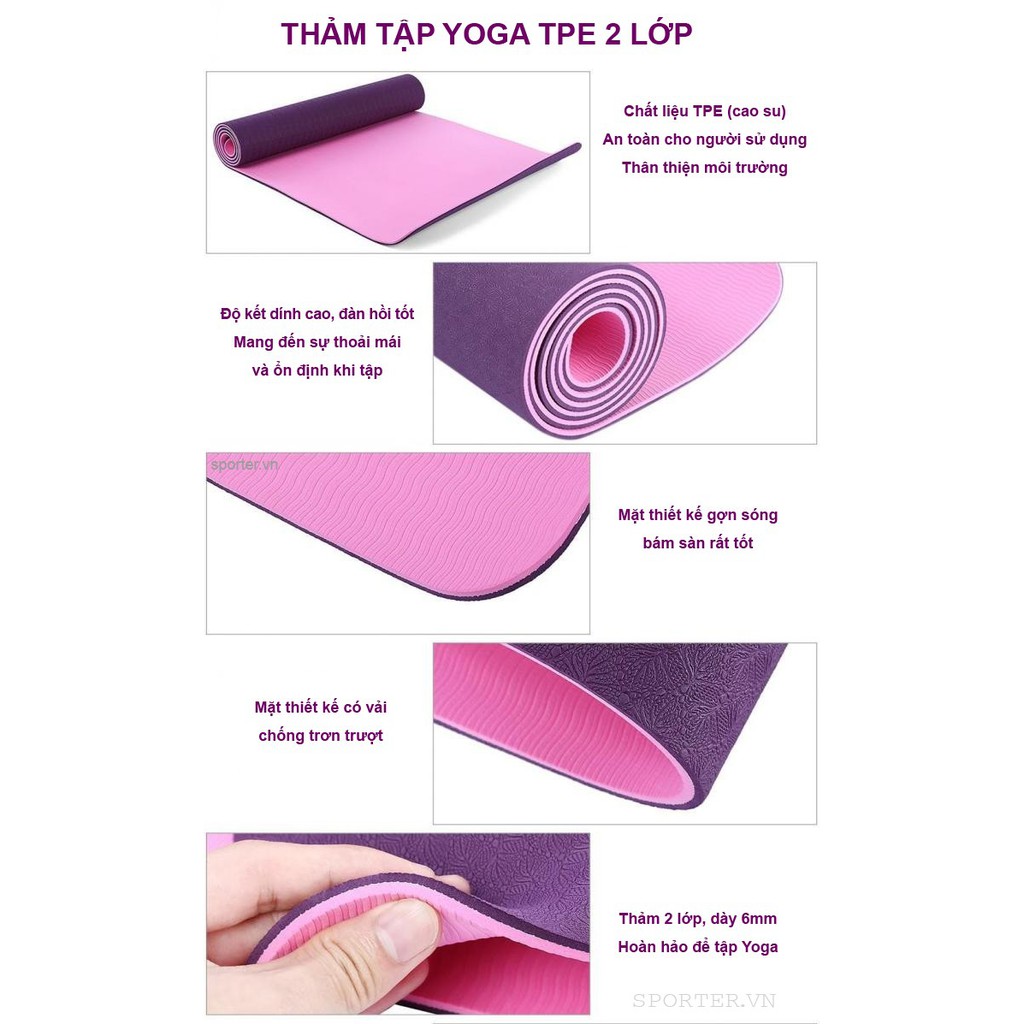 THẢM TẬP YOGA TPE 2 LỚP

Chất liệu TPE (cao su)
An toàn cho người sử dụng
Thân thiện môi trường

Độ kết dính cao, đàn hồi tốt
Mang đến sự thoải mái
và ổn định khi tập

sporter.vn

Mặt thiết kế gợn sóng
bám sàn rất tốt

Mặt thiết kế có vải
chống trơn trượt

Thảm 2 lớp, dày 6mm
Hoàn hảo để tập Yoga

SPORTER.VN