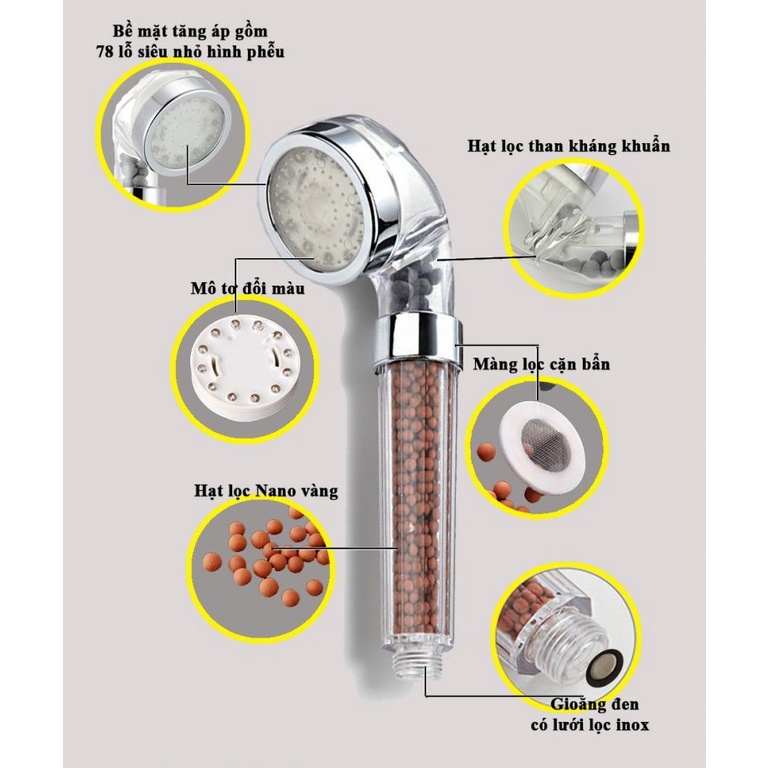 Bề mặt tăng áp gồm
78 lỗ siêu nhỏ hình phễu

Hạt lọc than kháng khuẩn

Mô tơ đổi màu

Màng lọc cặn bẩn

Hạt lọc Nano vàng

Gioăng đen
có lưới lọc inox