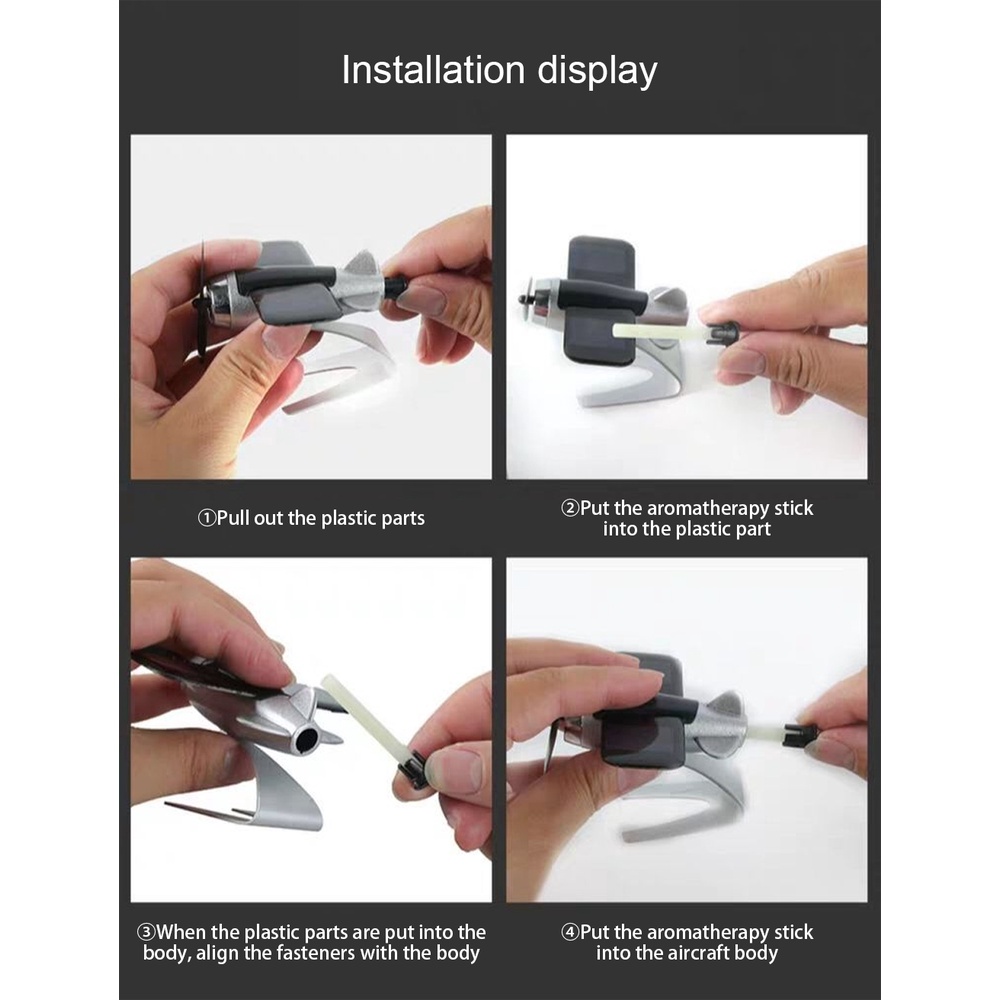 Installation display

①Pull out the plastic parts

②Put the aromatherapy stick into the plastic part

③When the plastic parts are put into the body, align the fasteners with the body

④Put the aromatherapy stick into the aircraft body