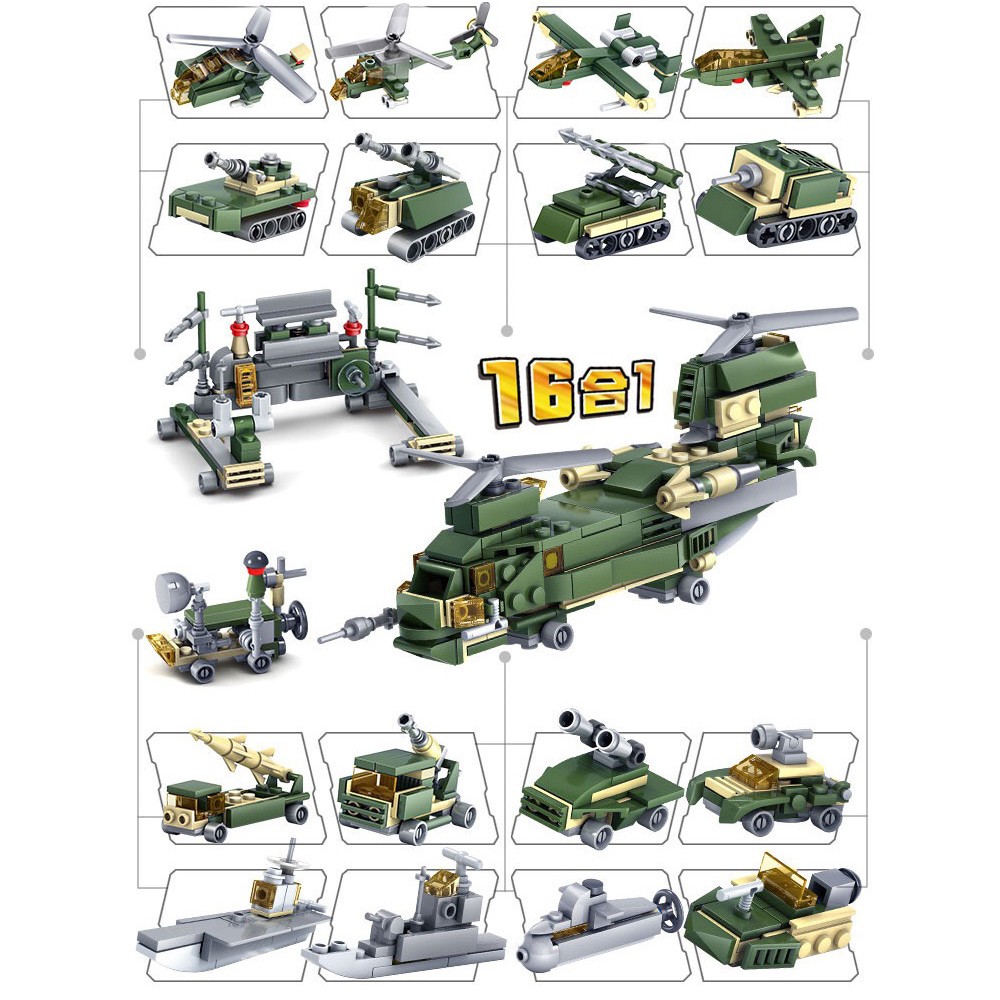 16合1