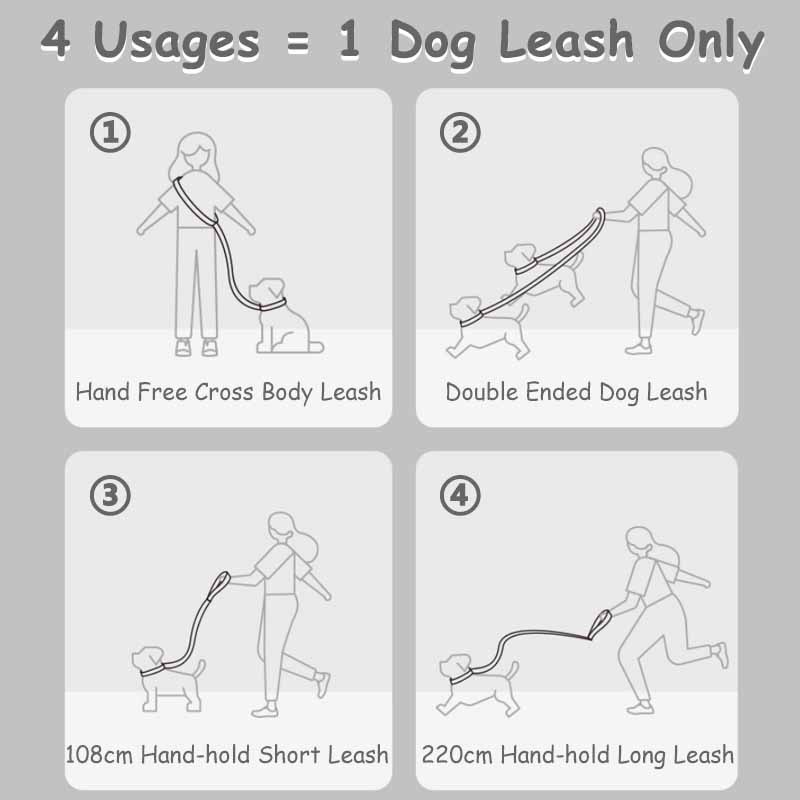 4 Usages = 1 Dog Leash Only

①
Hand Free Cross Body Leash

②
Double Ended Dog Leash

③
108cm Hand-hold Short Leash

④
220cm Hand-hold Long Leash