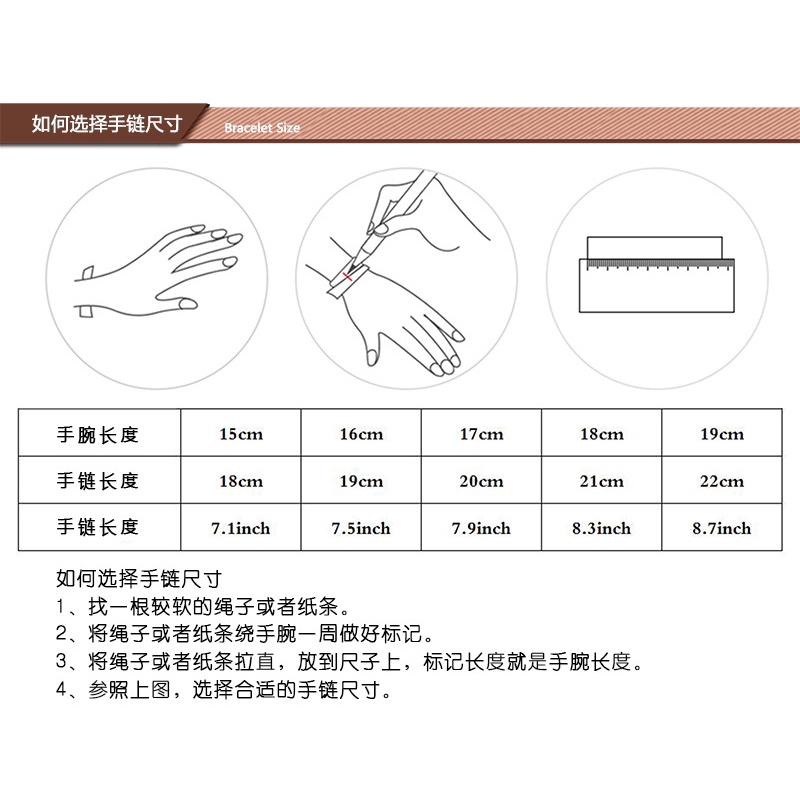 如何选择手链尺寸 Bracelet Size

| 手腕长度 | 15cm | 16cm | 17cm | 18cm | 19cm |
|---|---|---|---|---|---|
| 手链长度 | 18cm | 19cm | 20cm | 21cm | 22cm |
| 手链长度 | 7.1inch | 7.5inch | 7.9inch | 8.3inch | 8.7inch |

如何选择手链尺寸
1、找一根较软的绳子或者纸条。
2、将绳子或者纸条绕手腕一周做好标记。
3、将绳子或者纸条拉直，放到尺子上，标记长度就是手腕长度。
4、参照上图，选择合适的手链尺寸。