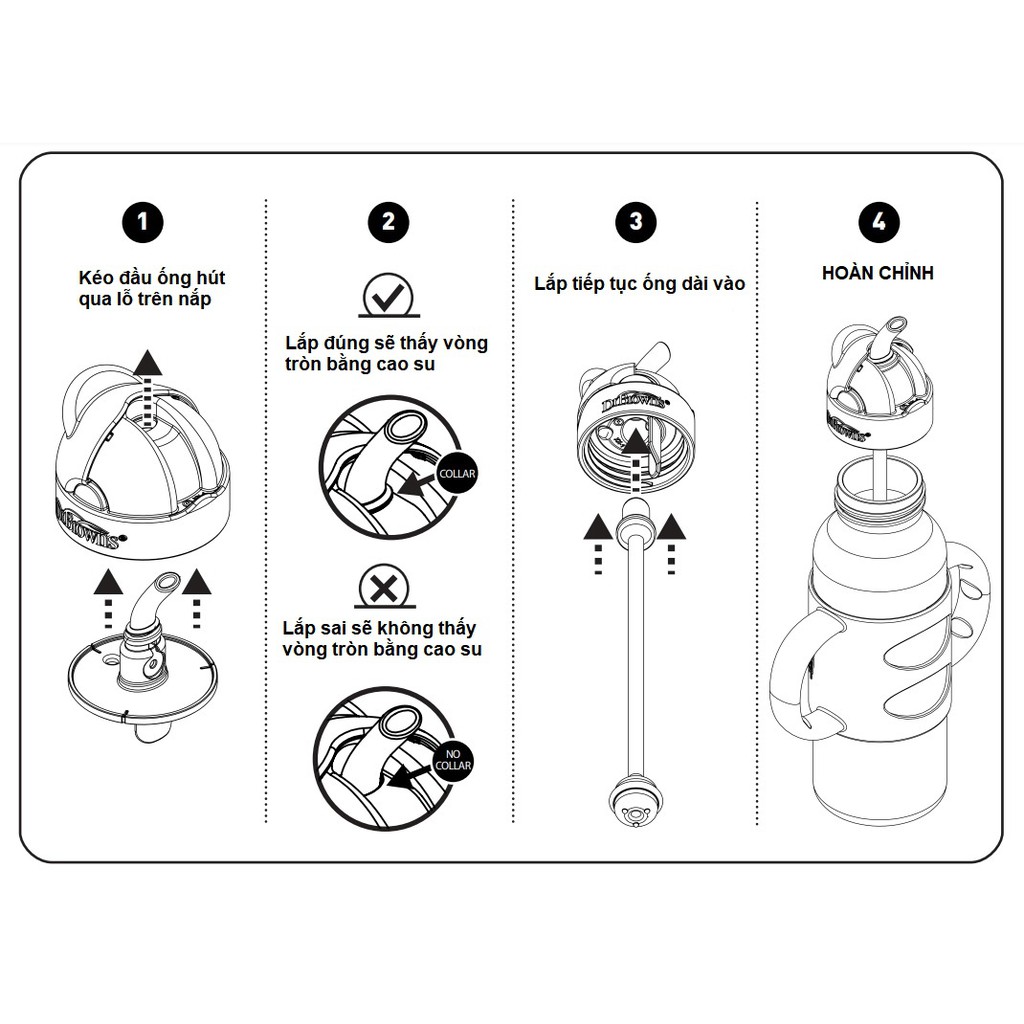 1

Kéo đầu ống hút qua lỗ trên nắp

Dr.Brown's

2

Lắp đúng sẽ thấy vòng tròn bằng cao su

COLLAR

Lắp sai sẽ không thấy vòng tròn bằng cao su

NO COLLAR

3

Lắp tiếp tục ống dài vào

Dr.Brown's

4

HOÀN CHỈNH

Dr.Brown's