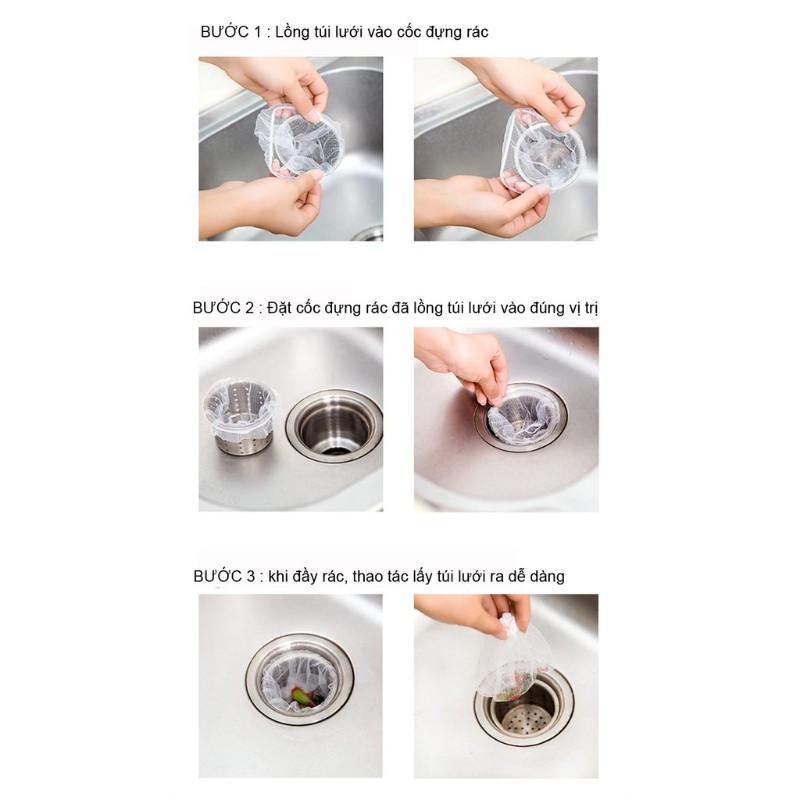 BƯỚC 1 : Lồng túi lưới vào cốc đựng rác

BƯỚC 2 : Đặt cốc đựng rác đã lồng túi lưới vào đúng vị trị

BƯỚC 3 : khi đầy rác, thao tác lấy túi lưới ra dễ dàng