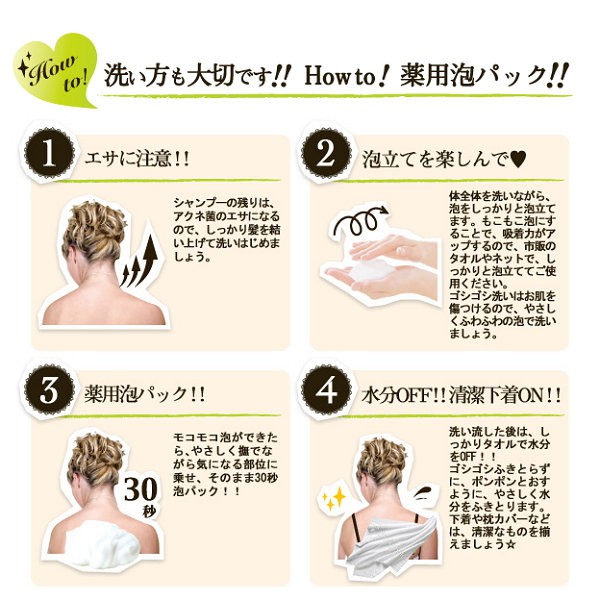 How to!

洗い方も大切です!! How to! 薬用泡パック!!

1

エサに注意!!

シャンプーの残りは、アクネ菌のエサになるので、しっかり髪を結い上げて洗いはじめましょう。

2

泡立てを楽しんで♥

体全体を洗いながら、泡をしっかりと泡立てます。もこもこ泡にすることで、吸着力がアップするので、市販のタオルやネットで、しっかりと泡立ててご使用ください。
ゴシゴシ洗いはお肌を傷つけるので、やさしくふわふわの泡で洗いましょう。

3

薬用泡パック!!

モコモコ泡ができたら、やさしく撫でながら気になる部位に乗せ、そのまま30秒泡パック!!

30秒

4

水分OFF!!清潔下着ON!!

洗い流した後は、しっかりタオルで水分をOFF!!
ゴシゴシふきとらずに、ポンポンとおすように、やさしく水分をふきとります。
下着や枕カバーなどは、清潔なものを揃えましょう☆