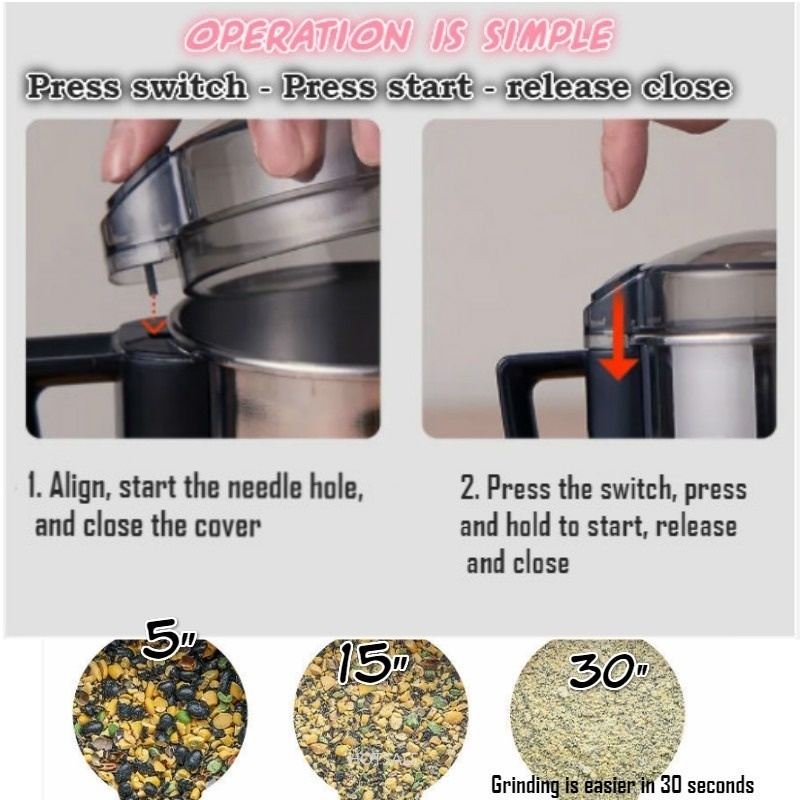 OPERATION IS SIMPLE

Press switch - Press start - release close

1. Align, start the needle hole, and close the cover

2. Press the switch, press and hold to start, release and close

5"

15"

30"

Grinding is easier in 30 seconds