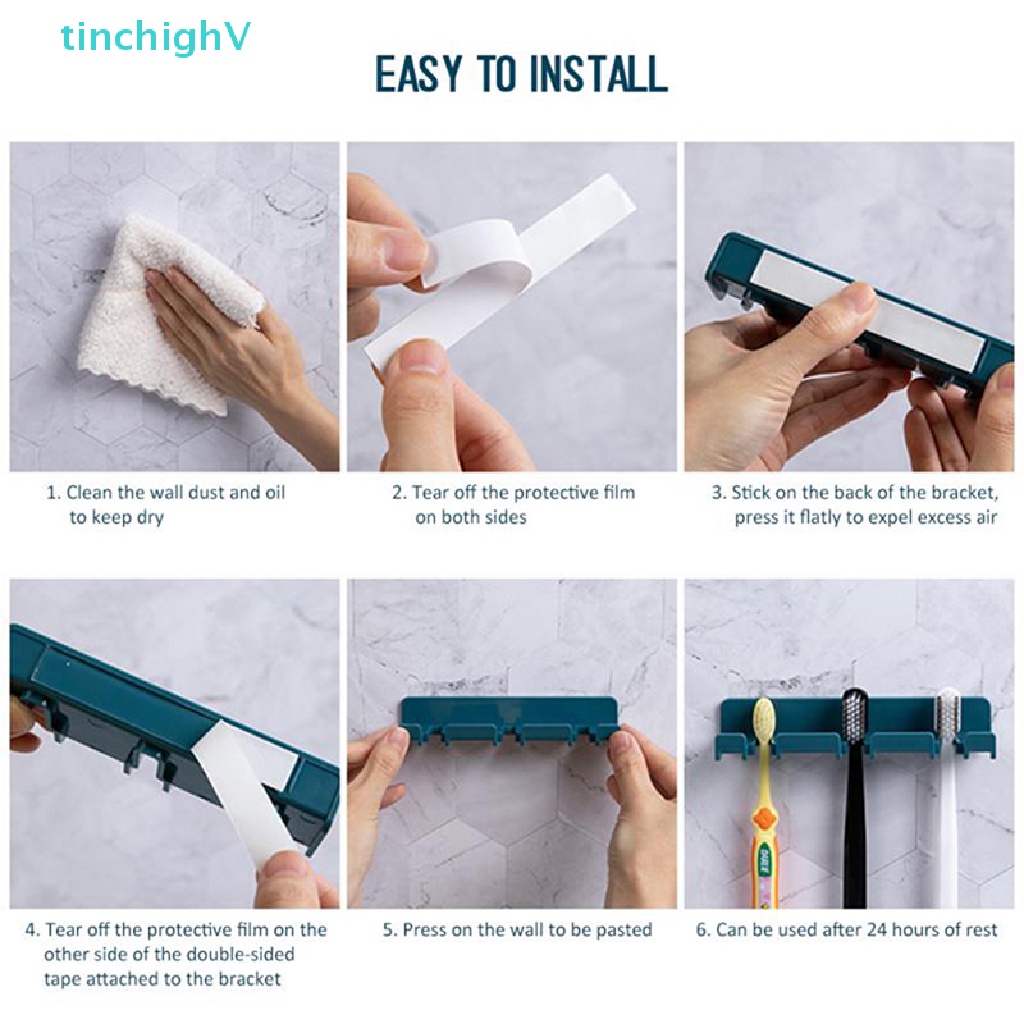 tinchighV

EASY TO INSTALL

1. Clean the wall dust and oil to keep dry

2. Tear off the protective film on both sides

3. Stick on the back of the bracket, press it flatly to expel excess air

4. Tear off the protective film on the other side of the double-sided tape attached to the bracket

5. Press on the wall to be pasted

6. Can be used after 24 hours of rest