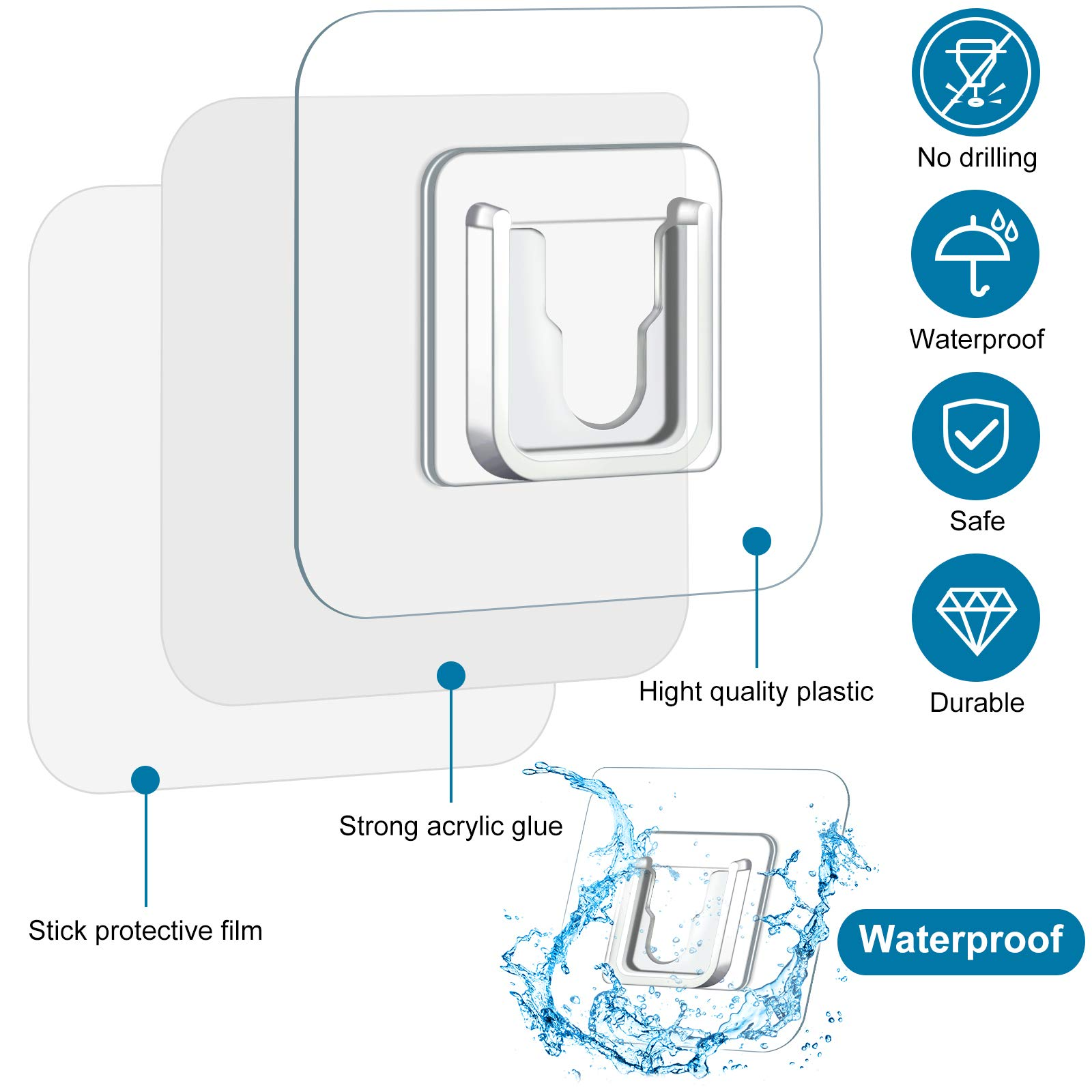 No drilling

Waterproof

Safe

Durable

Hight quality plastic

Strong acrylic glue

Stick protective film

Waterproof