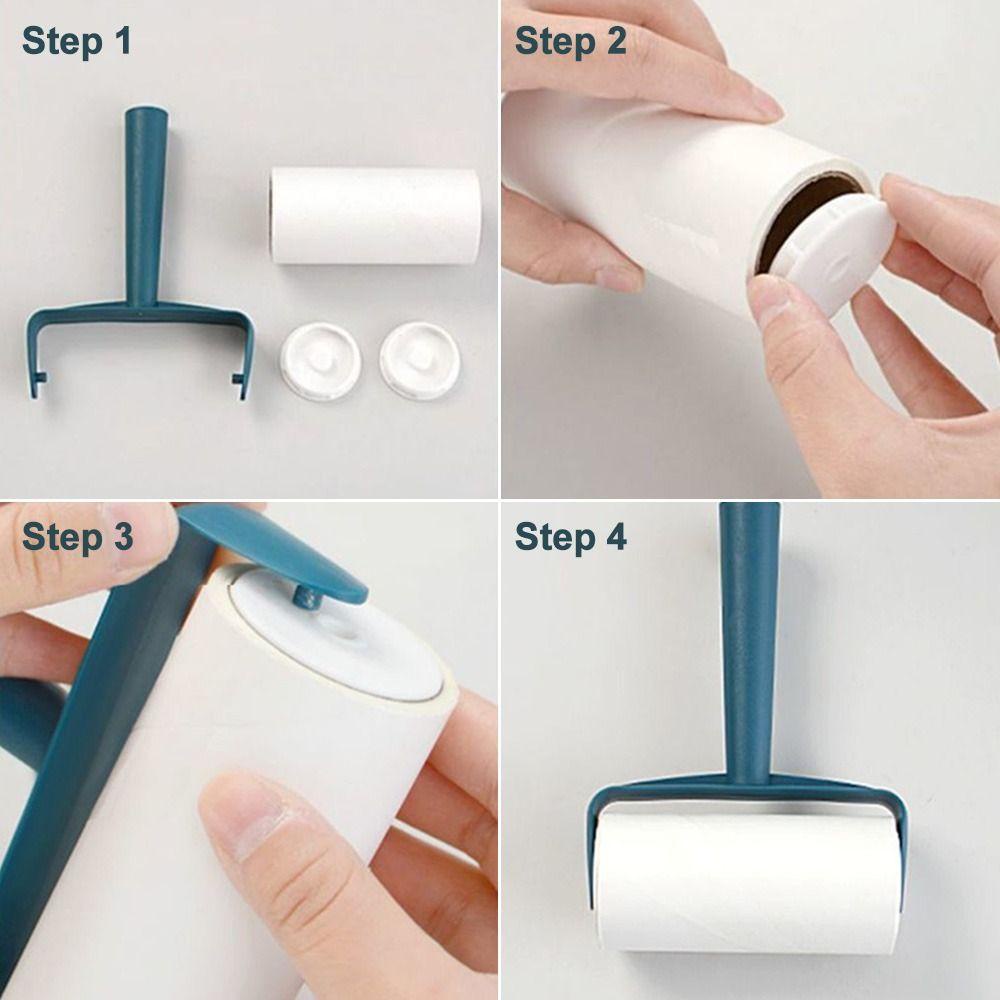 Step 1

Step 2

Step 3

Step 4