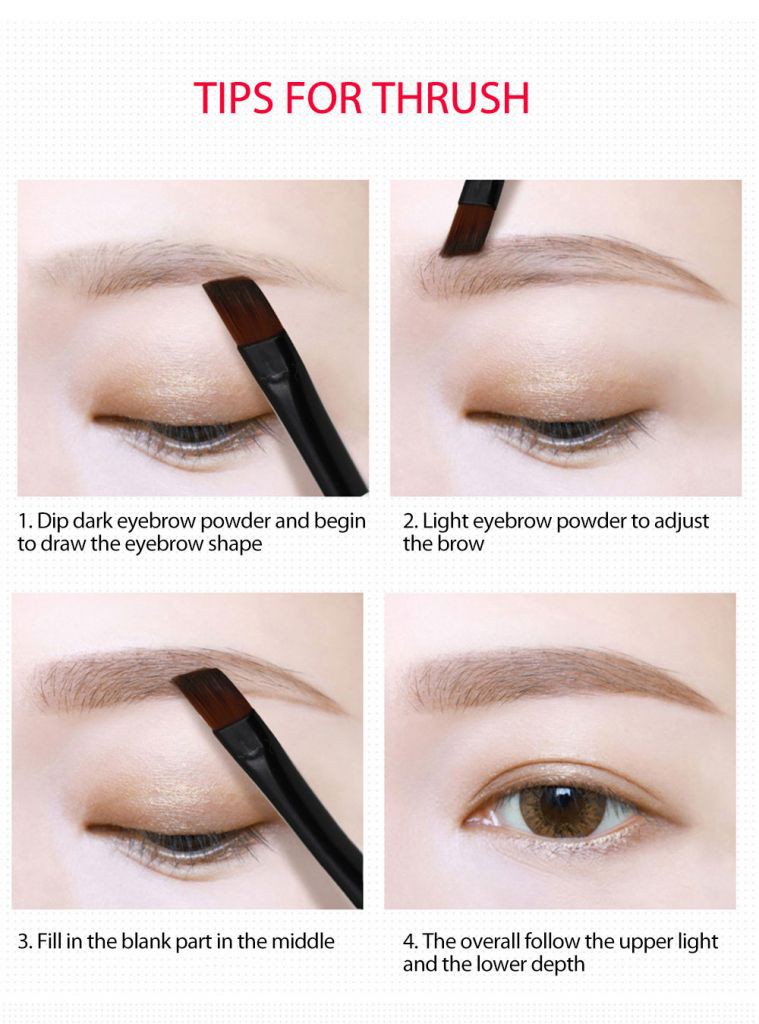 TIPS FOR THRUSH

1. Dip dark eyebrow powder and begin to draw the eyebrow shape

2. Light eyebrow powder to adjust the brow

3. Fill in the blank part in the middle

4. The overall follow the upper light and the lower depth