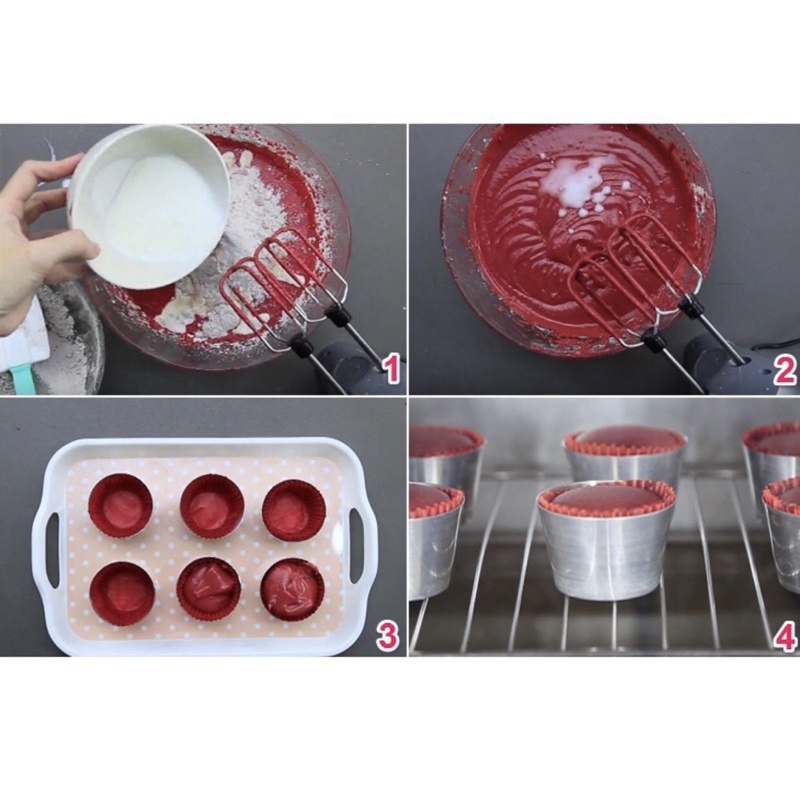 1

2

3

4