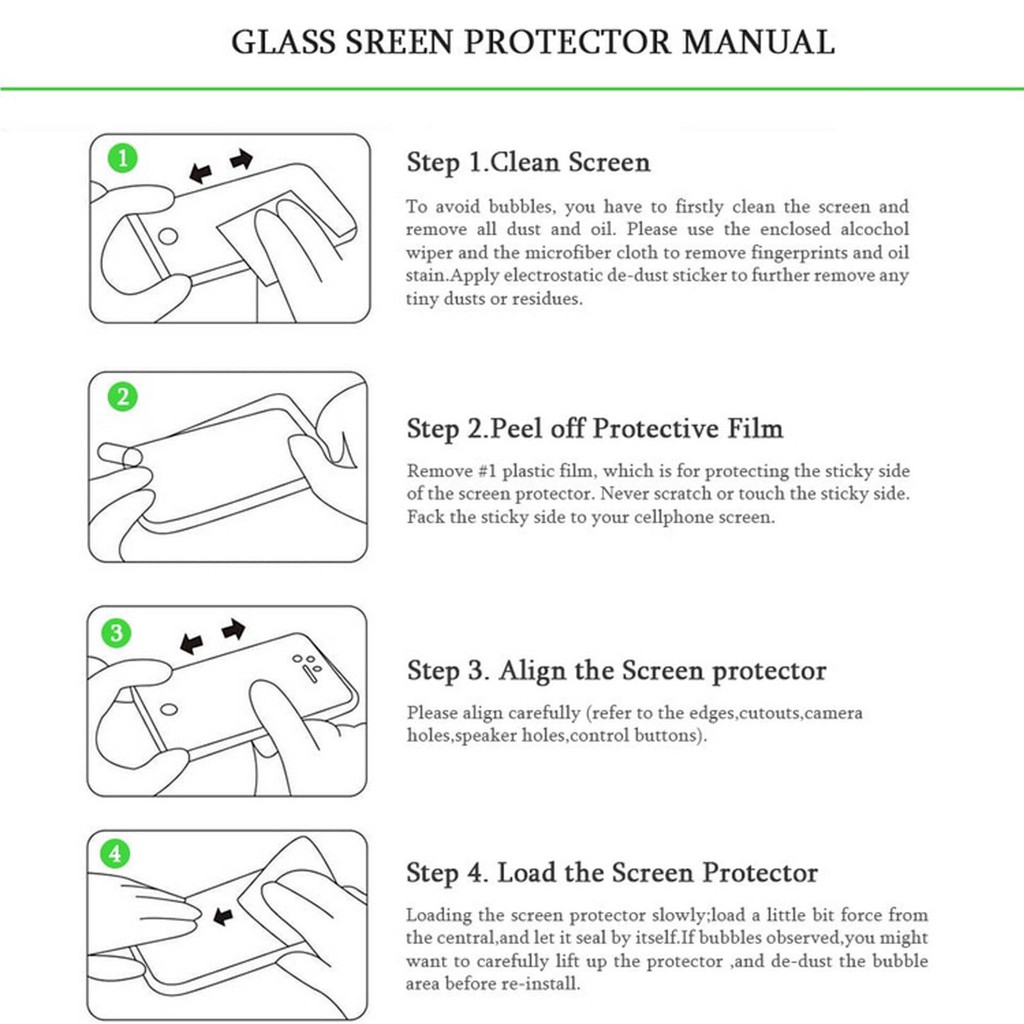 GLASS SREEN PROTECTOR MANUAL

1

Step 1.Clean Screen

To avoid bubbles, you have to firstly clean the screen and remove all dust and oil. Please use the enclosed alcohol wiper and the microfiber cloth to remove fingerprints and oil stain.Apply electrostatic de-dust sticker to further remove any tiny dusts or residues.

2

Step 2.Peel off Protective Film

Remove #1 plastic film, which is for protecting the sticky side of the screen protector. Never scratch or touch the sticky side. Fack the sticky side to your cellphone screen.

3

Step 3. Align the Screen protector

Please align carefully (refer to the edges,cutouts,camera holes,speaker holes,control buttons).

4

Step 4. Load the Screen Protector

Loading the screen protector slowly;load a little bit force from the central,and let it seal by itself.If bubbles observed,you might want to carefully lift up the protector ,and de-dust the bubble area before re-install.